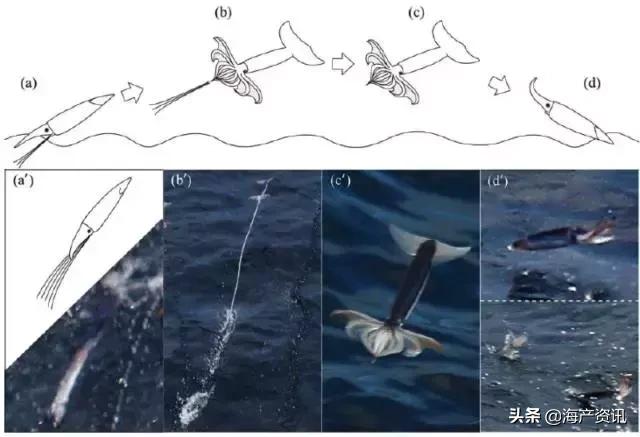 (a)
(b)
(c)
(d)
(a′)
(b′)
(c′)
(d′)
头条 @海产资讯