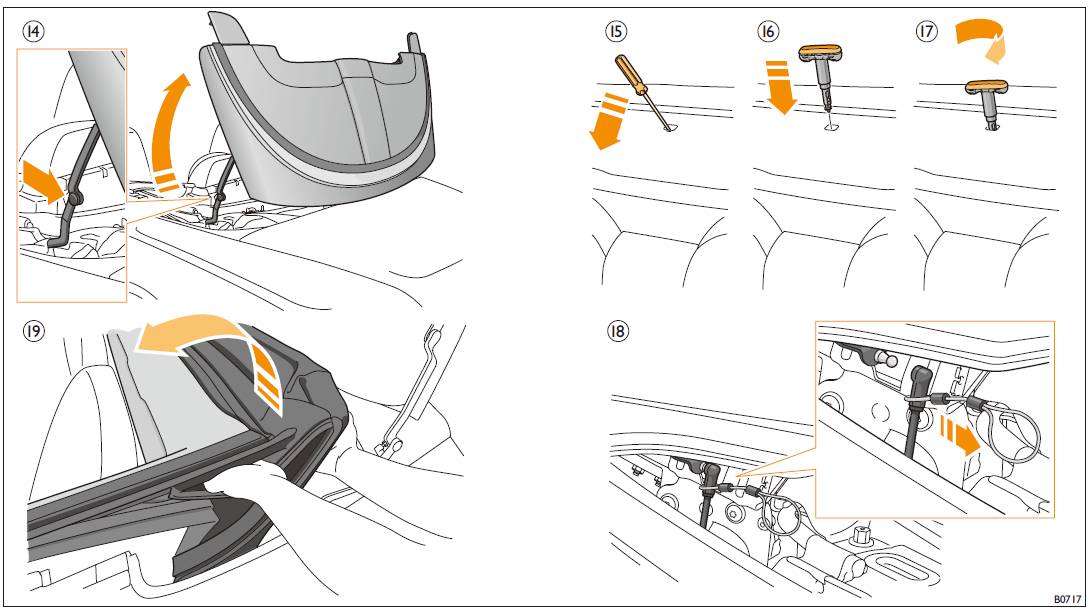 ⑭

⑮

⑯

⑰

⑲

⑱

B0717