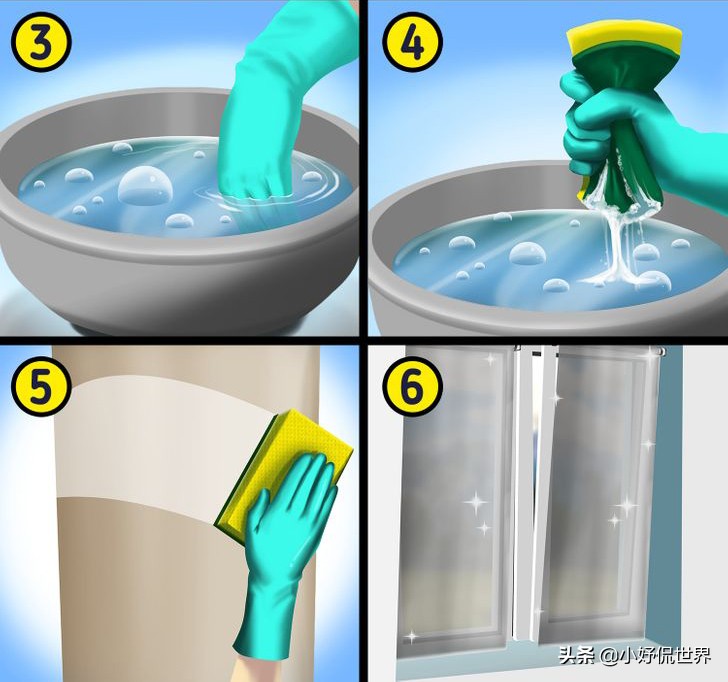 3

4

5

6

头条 @小妤侃世界