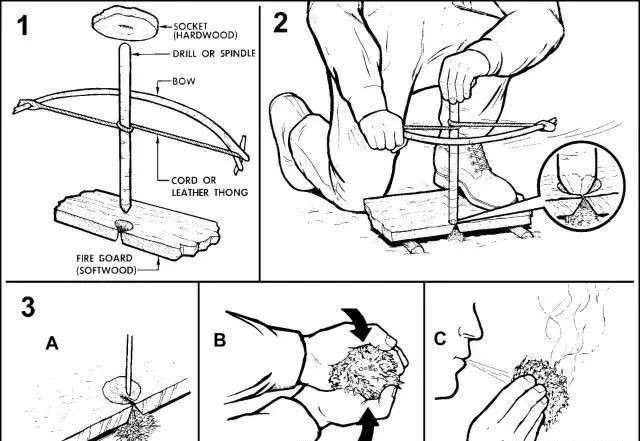 1

SOCKET (HARDWOOD)

DRILL OR SPINDLE

BOW

CORD OR LEATHER THONG

FIRE BOARD (SOFTWOOD)

2

3

A

B

C