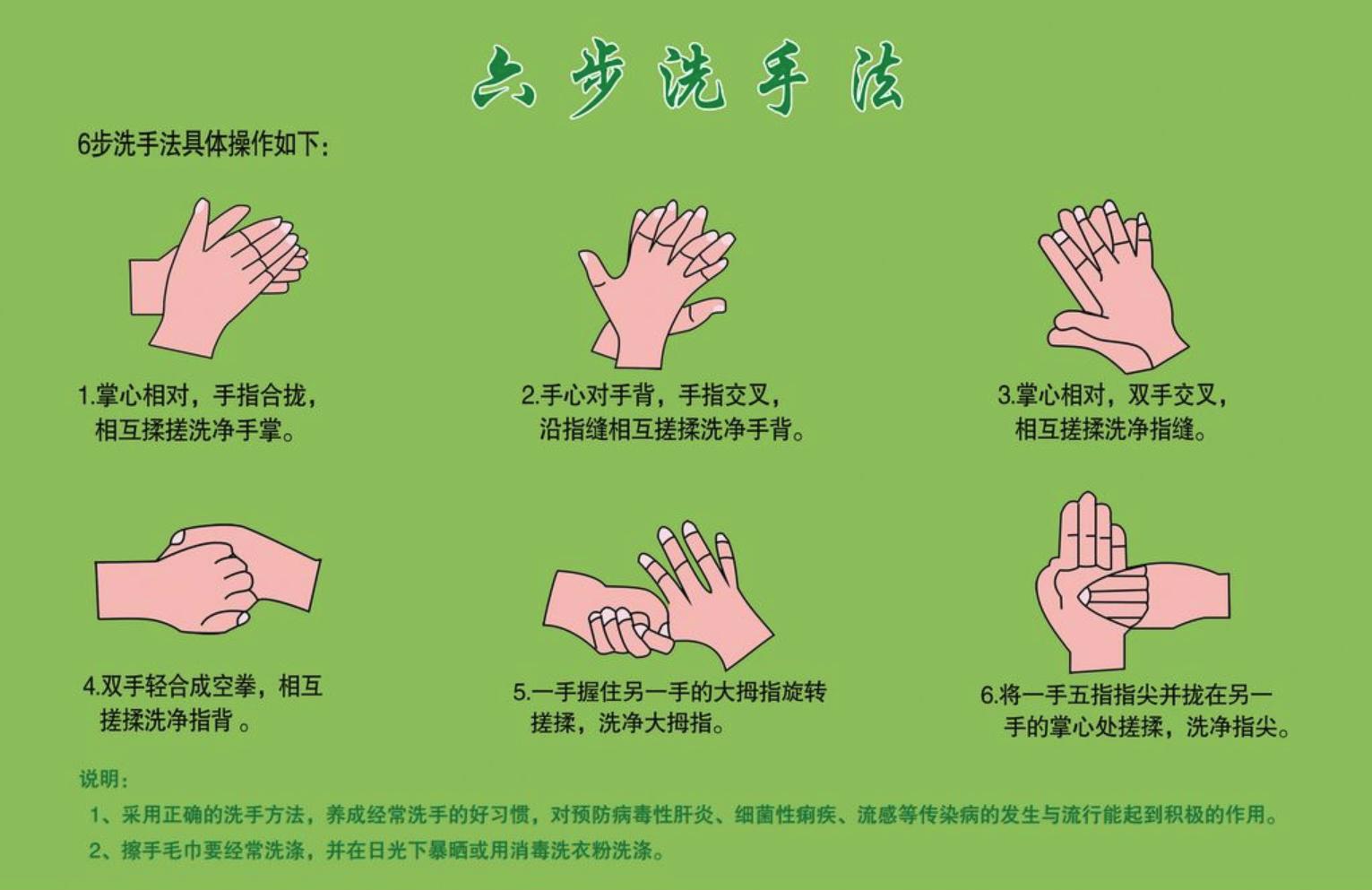 六步洗手法

6步洗手法具体操作如下：

1.掌心相对，手指合拢，相互揉搓洗净手掌。

2.手心对手背，手指交叉，沿指缝相互搓揉洗净手背。

3.掌心相对，双手交叉，相互搓揉洗净指缝。

4.双手轻合成空拳，相互搓揉洗净指背 。

5.一手握住另一手的大拇指旋转搓揉，洗净大拇指。

6.将一手五指指尖并拢在另一手的掌心处搓揉，洗净指尖。

说明：

1、采用正确的洗手方法，养成经常洗手的好习惯，对预防病毒性肝炎、细菌性痢疾、流感等传染病的发生与流行能起到积极的作用。

2、擦手毛巾要经常洗涤，并在日光下暴晒或用消毒洗衣粉洗涤。