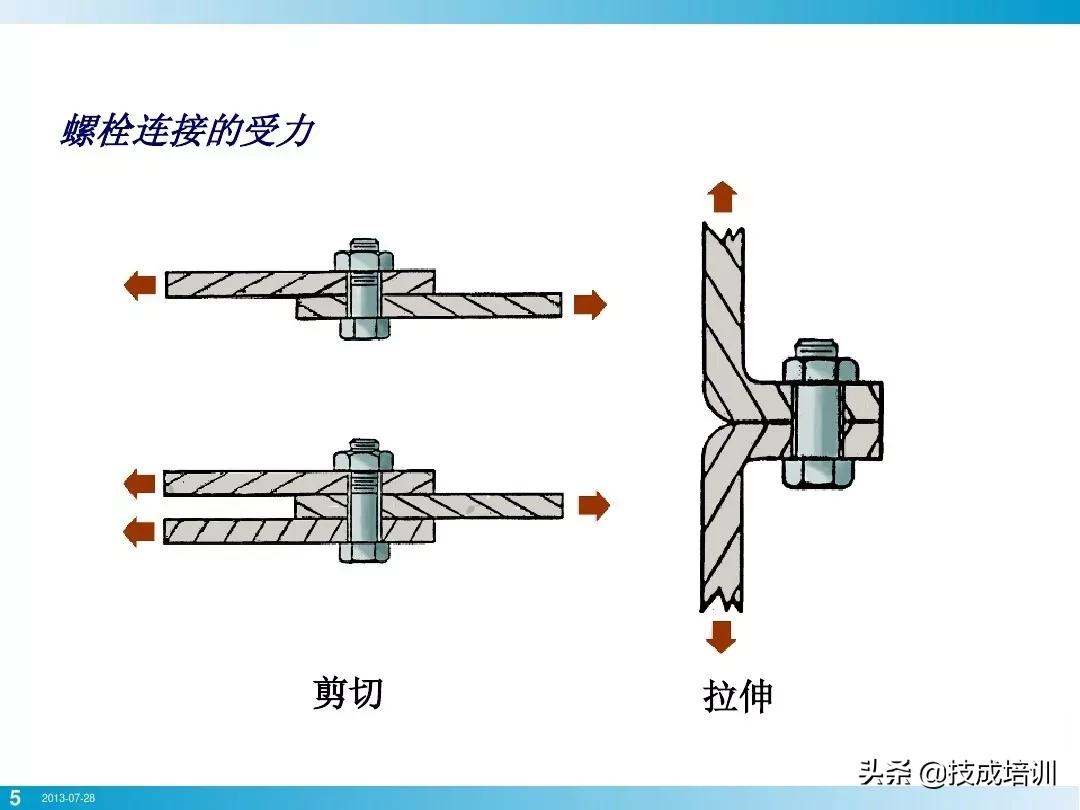 螺栓连接的受力

剪切

拉伸

头条 @技成培训

5 2013-07-28