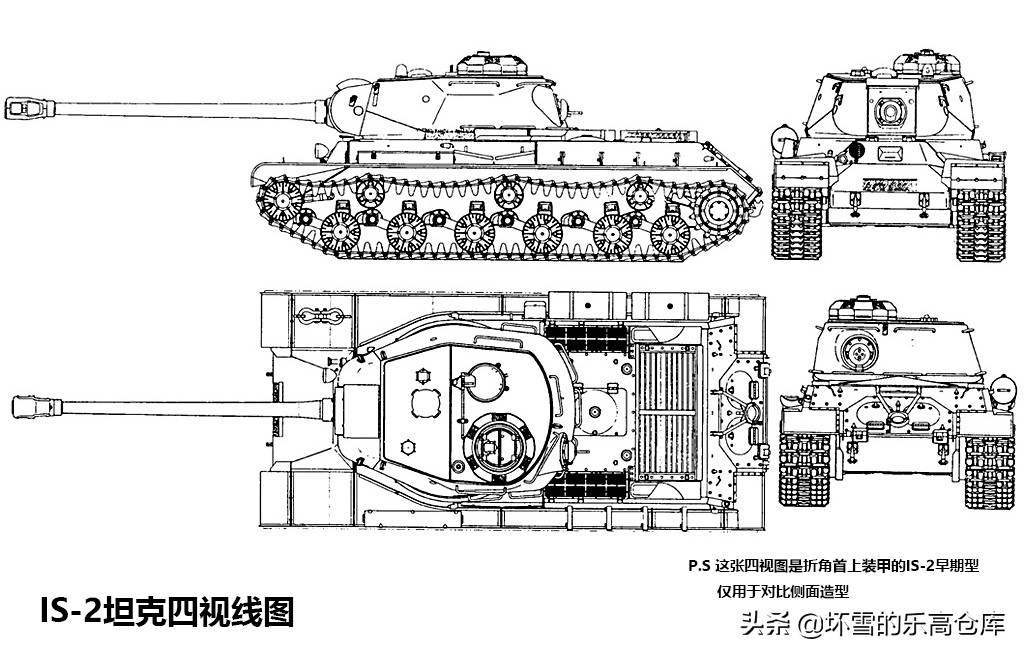 P.S 这张四视图是折角首上装甲的IS-2早期型
仅用于对比侧面造型

IS-2坦克四视线图

头条 @坏雪的乐高仓库