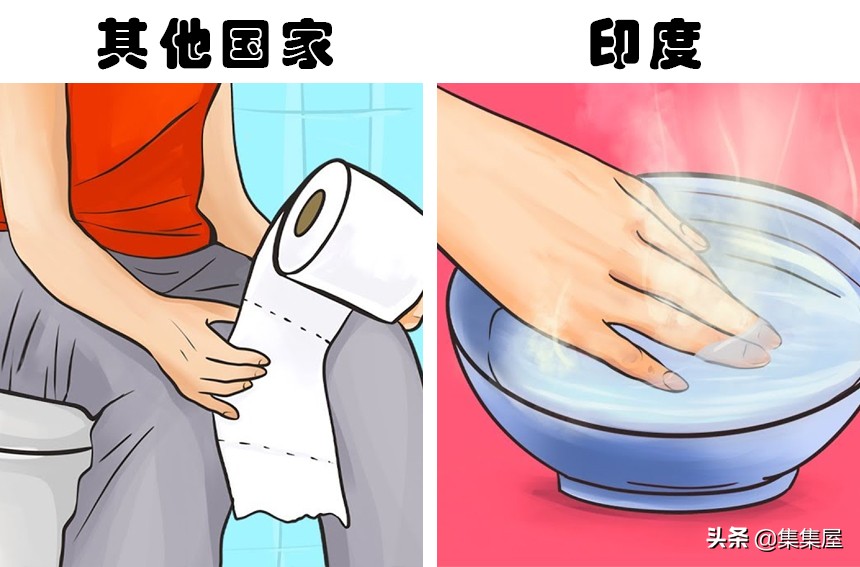 其他国家

印度

头条 @集集屋