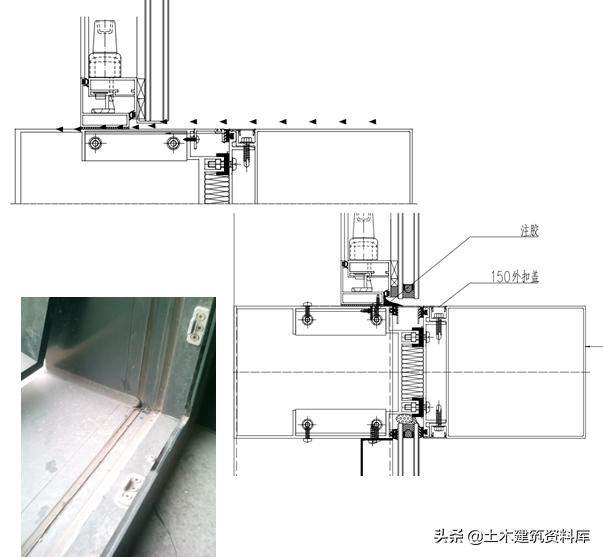 注胶

150外扣盖

头条 @土木建筑资料库