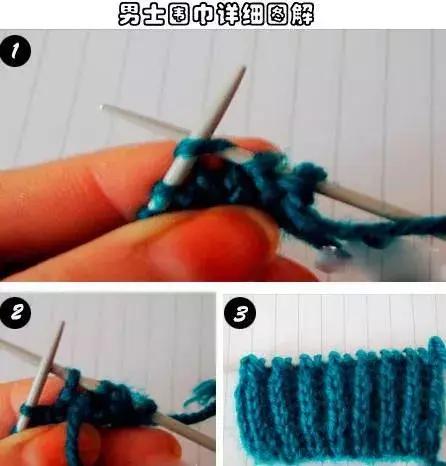 男士围巾详细图解

1

2

3