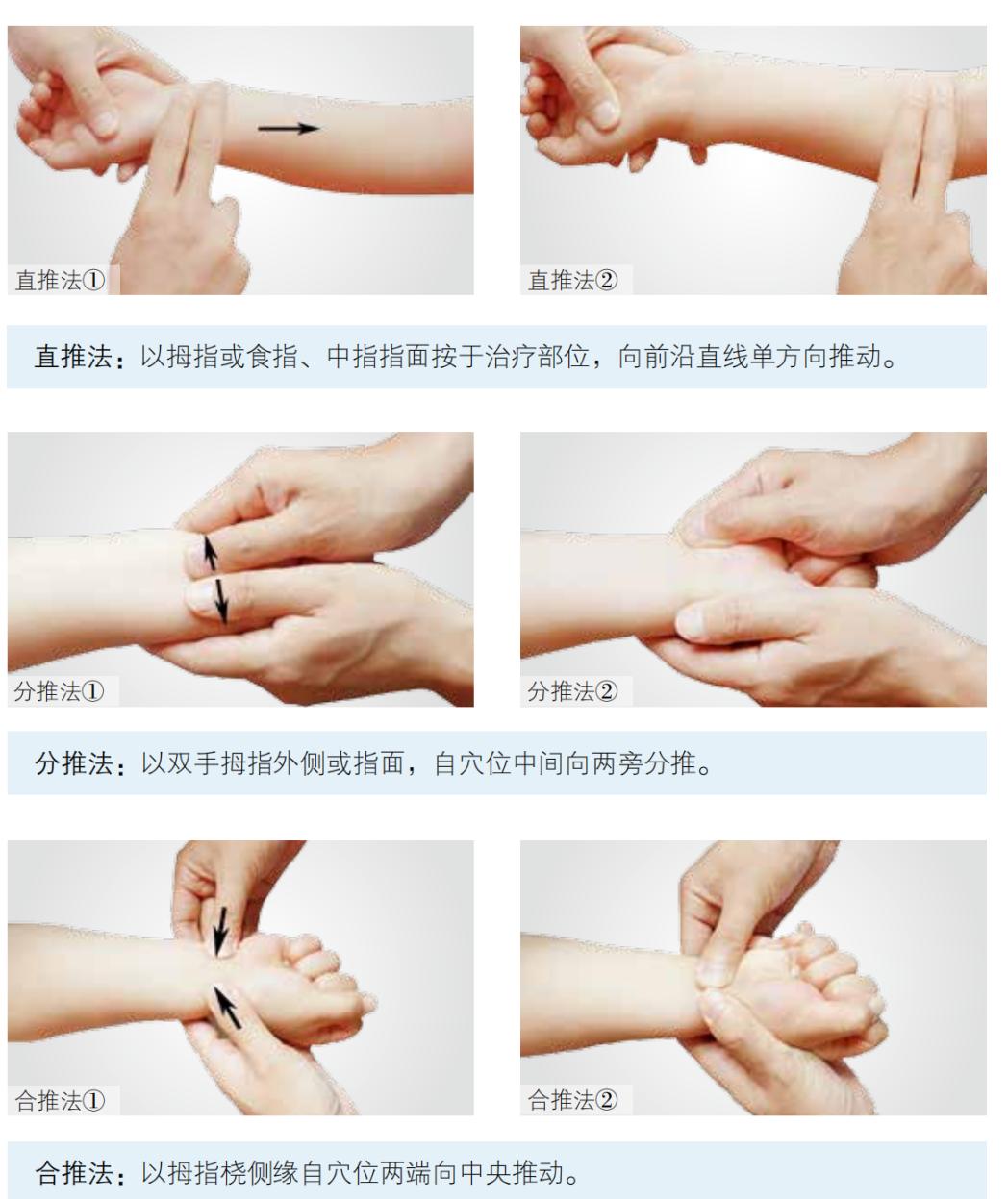 直推法①

直推法②

直推法：以拇指或食指、中指指面按于治疗部位，向前沿直线单方向推动。

分推法①

分推法②

分推法：以双手拇指外侧或指面，自穴位中间向两旁分推。

合推法①

合推法②

合推法：以拇指桡侧缘自穴位两端向中央推动。