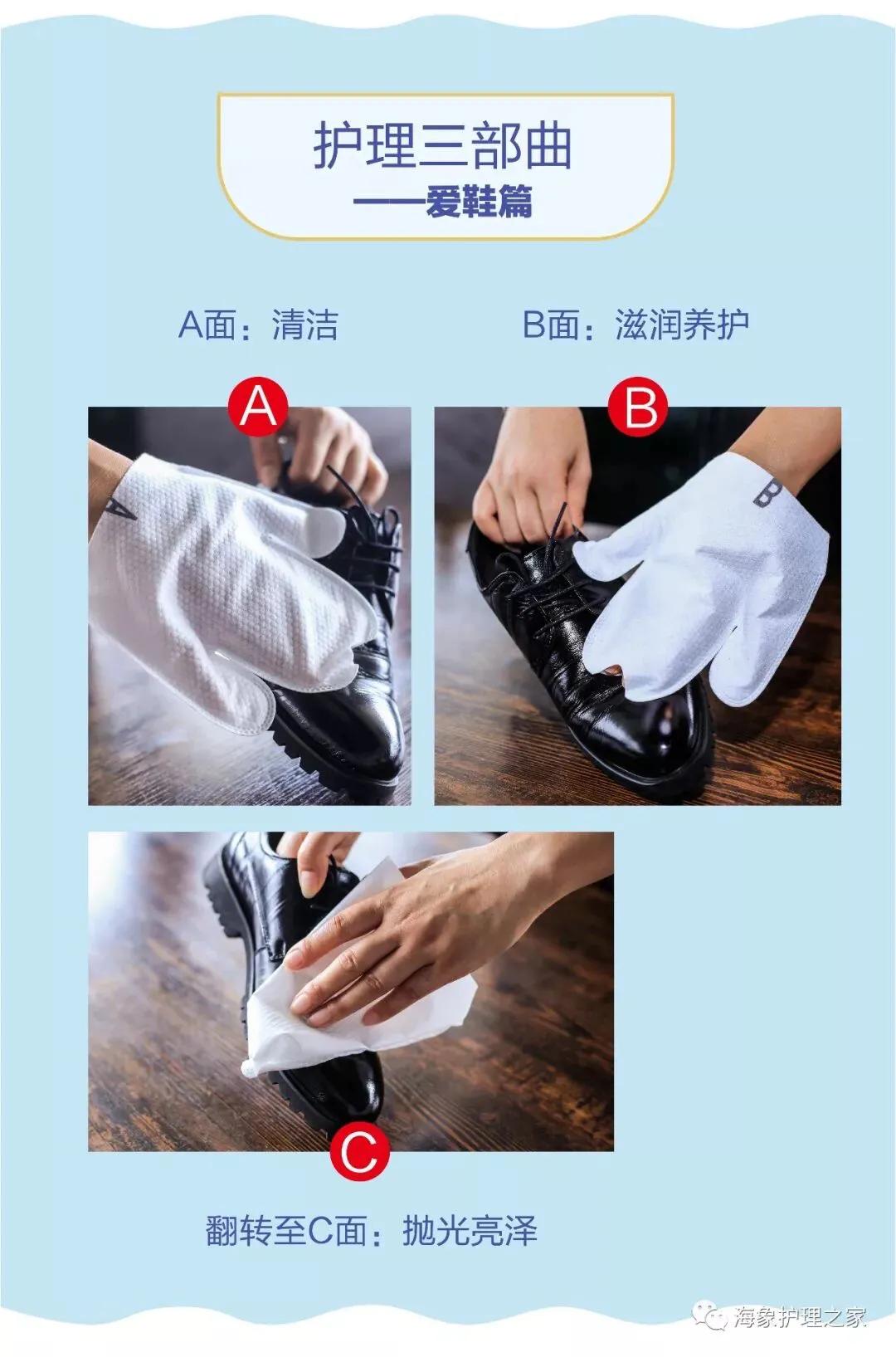 护理三部曲
——爱鞋篇

A面：清洁

B面：滋润养护

A

A

B

B

C

翻转至C面：抛光亮泽

海象护理之家