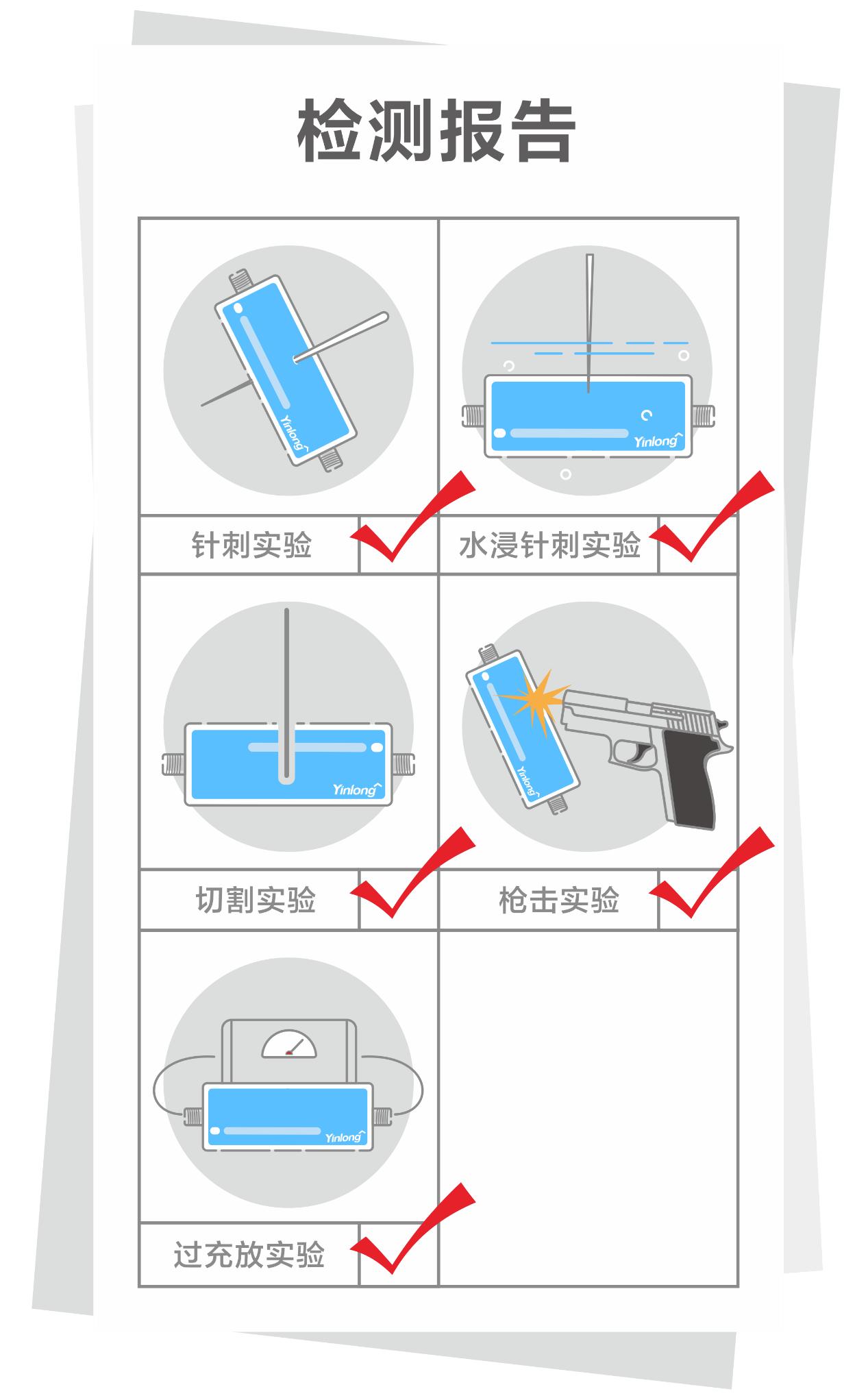 检测报告

Yinlong

针刺实验

Yinlong

水浸针刺实验

Yinlong

切割实验

Yinlong

枪击实验

Yinlong

过充放实验