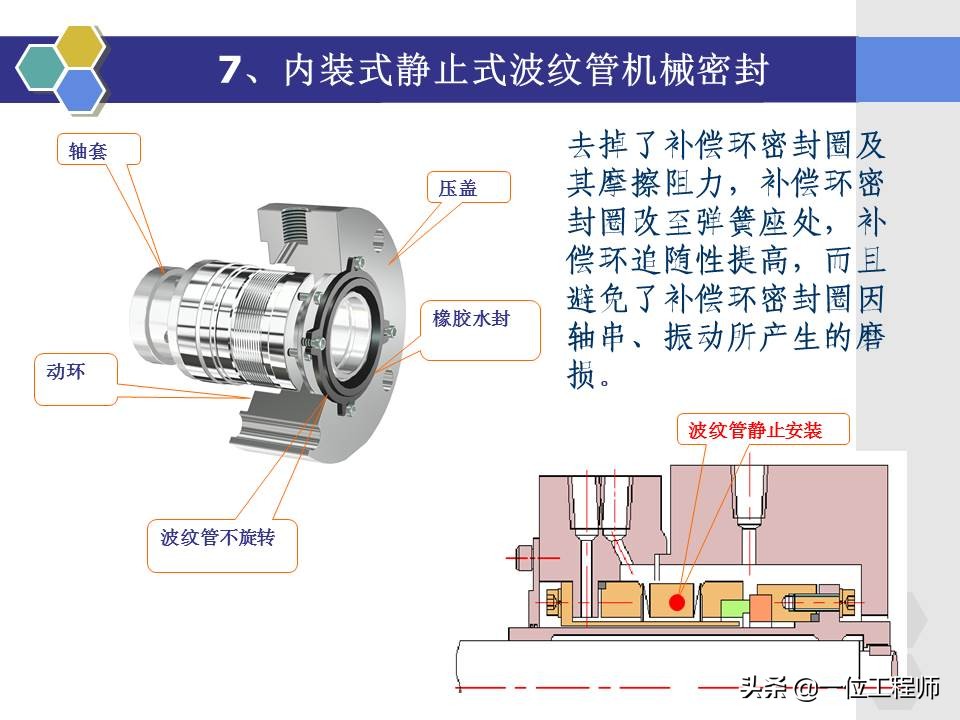 7、内装式静止式波纹管机械密封

轴套

压盖

橡胶水封

动环

波纹管不旋转

去掉了补偿环密封圈及其摩擦阻力，补偿环密封圈改至弹簧座处，补偿环追随性提高，而且避免了补偿环密封圈因轴串、振动所产生的磨损。

波纹管静止安装

头条 @一位工程师