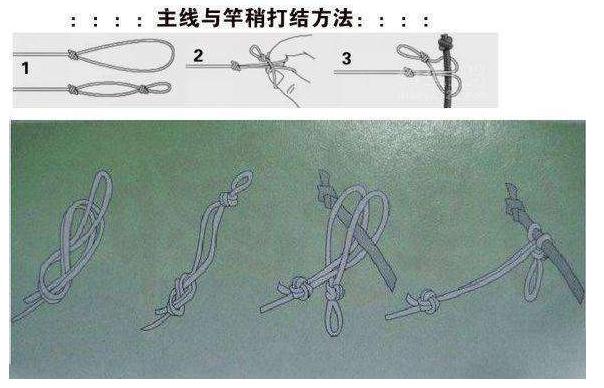 : : : : 主线与竿稍打结方法: : : :

1

2

3