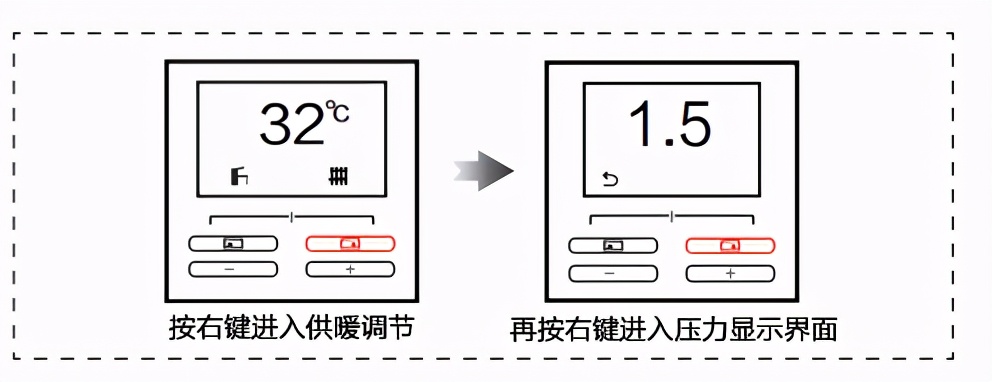 32℃

−
+

按右键进入供暖调节

1.5

−
+

再按右键进入压力显示界面