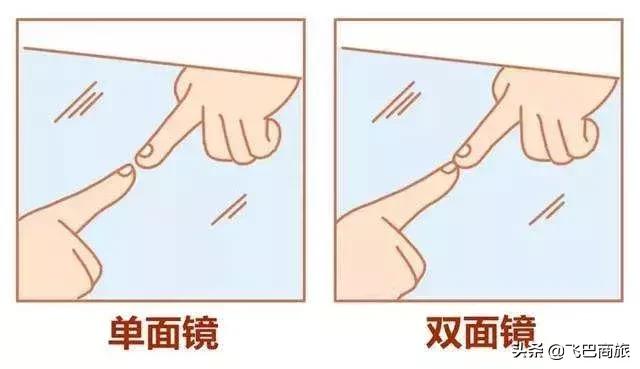 单面镜

双面镜

头条 @飞巴商旅