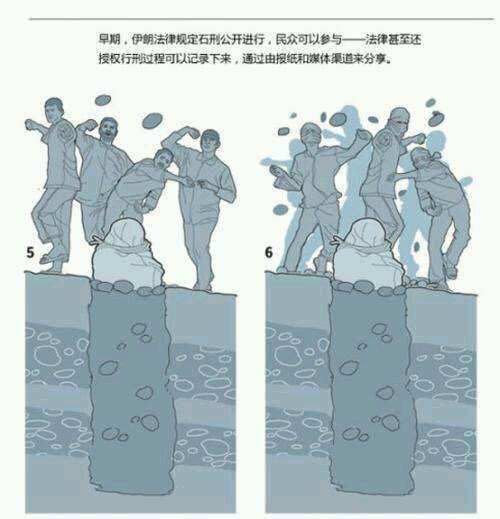 早期，伊朗法律规定石刑公开进行，民众可以参与——法律甚至还授权行刑过程可以记录下来，通过由报纸和媒体渠道来分享。

5

6