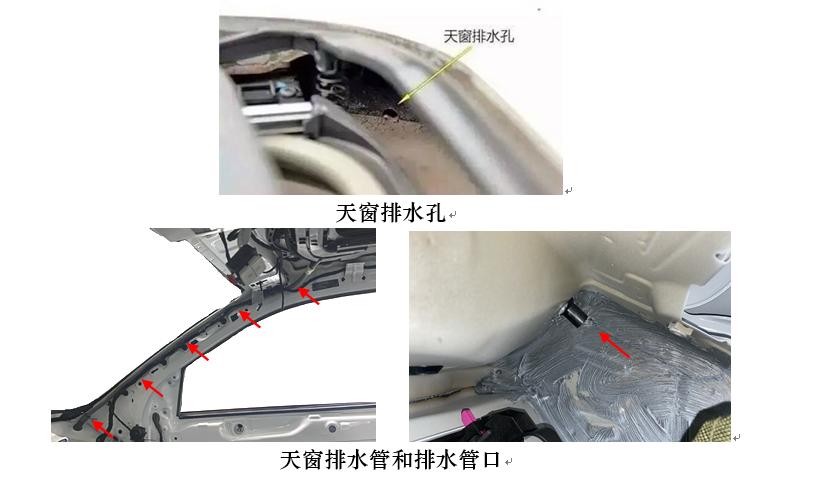 天窗排水孔

天窗排水孔

天窗排水管和排水管口