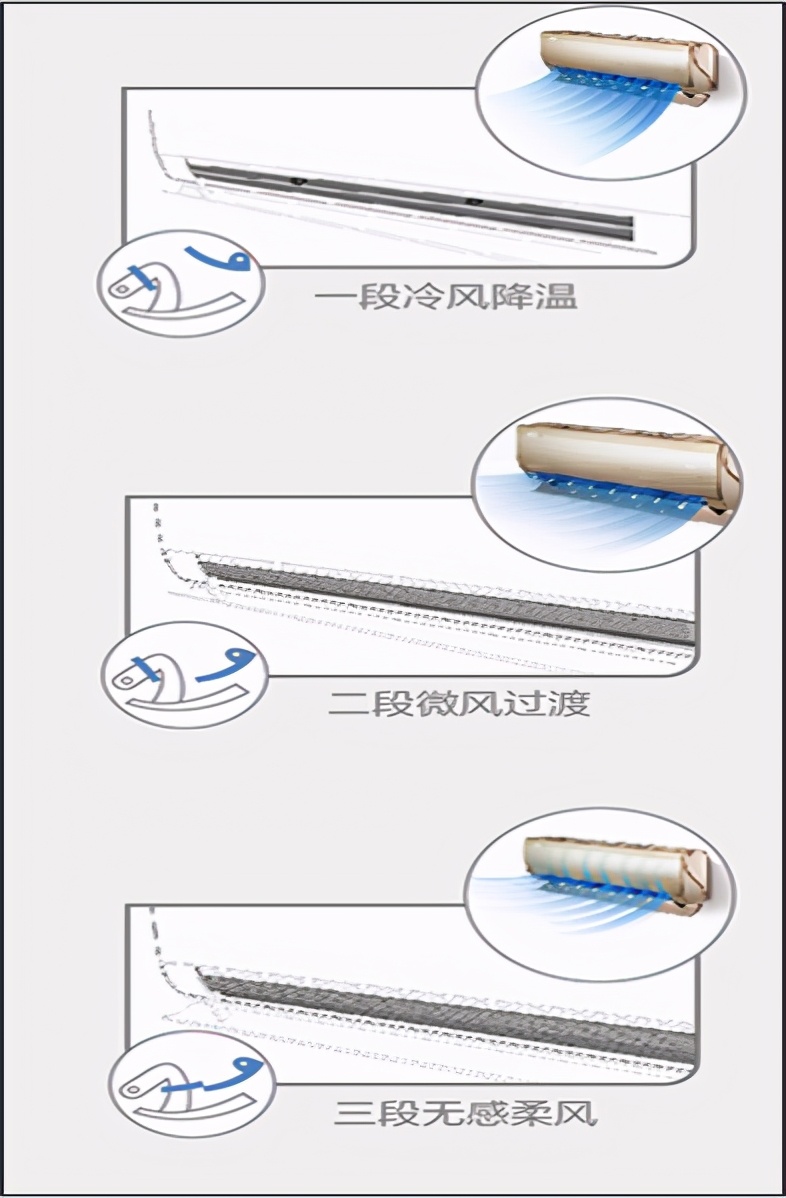 一段冷风降温

二段微风过渡

三段无感柔风