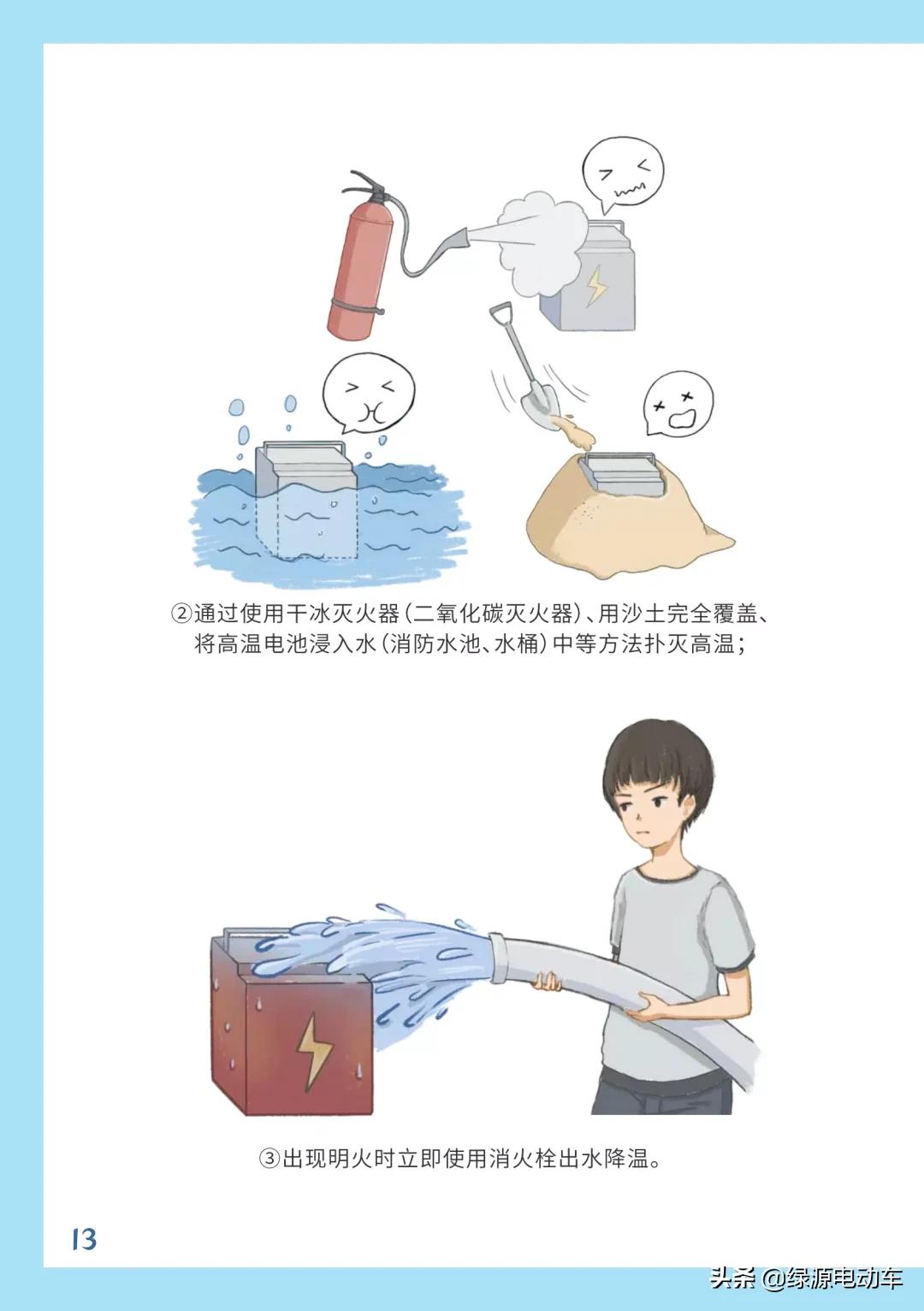 ②通过使用干冰灭火器（二氧化碳灭火器）、用沙土完全覆盖、将高温电池浸入水（消防水池、水桶）中等方法扑灭高温；

③出现明火时立即使用消火栓出水降温。

13

头条 @绿源电动车