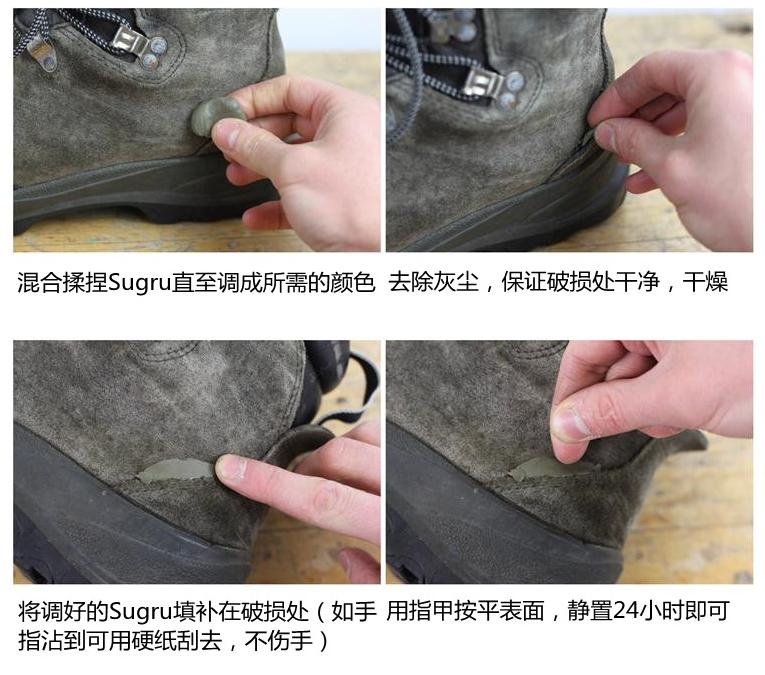 混合揉捏Sugru直至调成所需的颜色

去除灰尘，保证破损处干净，干燥

将调好的Sugru填补在破损处（如手指沾到可用硬纸刮去，不伤手）

用指甲按平表面，静置24小时即可