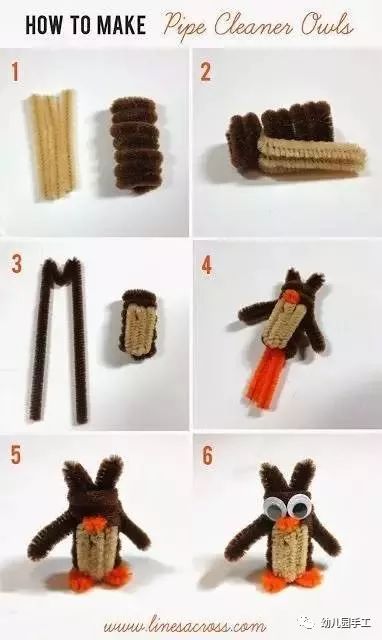 HOW TO MAKE Pipe Cleaner Owls

1

2

3

4

5

6

www.linesacross.com

幼儿园手工