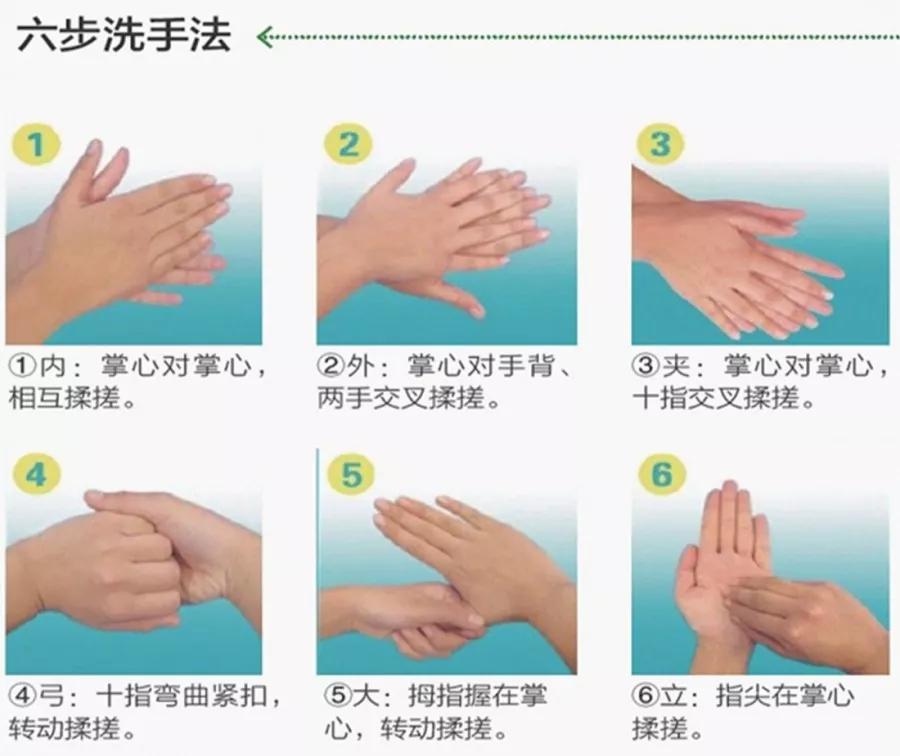 六步洗手法

1

①内：掌心对掌心，相互揉搓。

2

②外：掌心对手背、两手交叉揉搓。

3

③夹：掌心对掌心，十指交叉揉搓。

4

④弓：十指弯曲紧扣，转动揉搓。

5

⑤大：拇指握在掌心，转动揉搓。

6

⑥立：指尖在掌心揉搓。