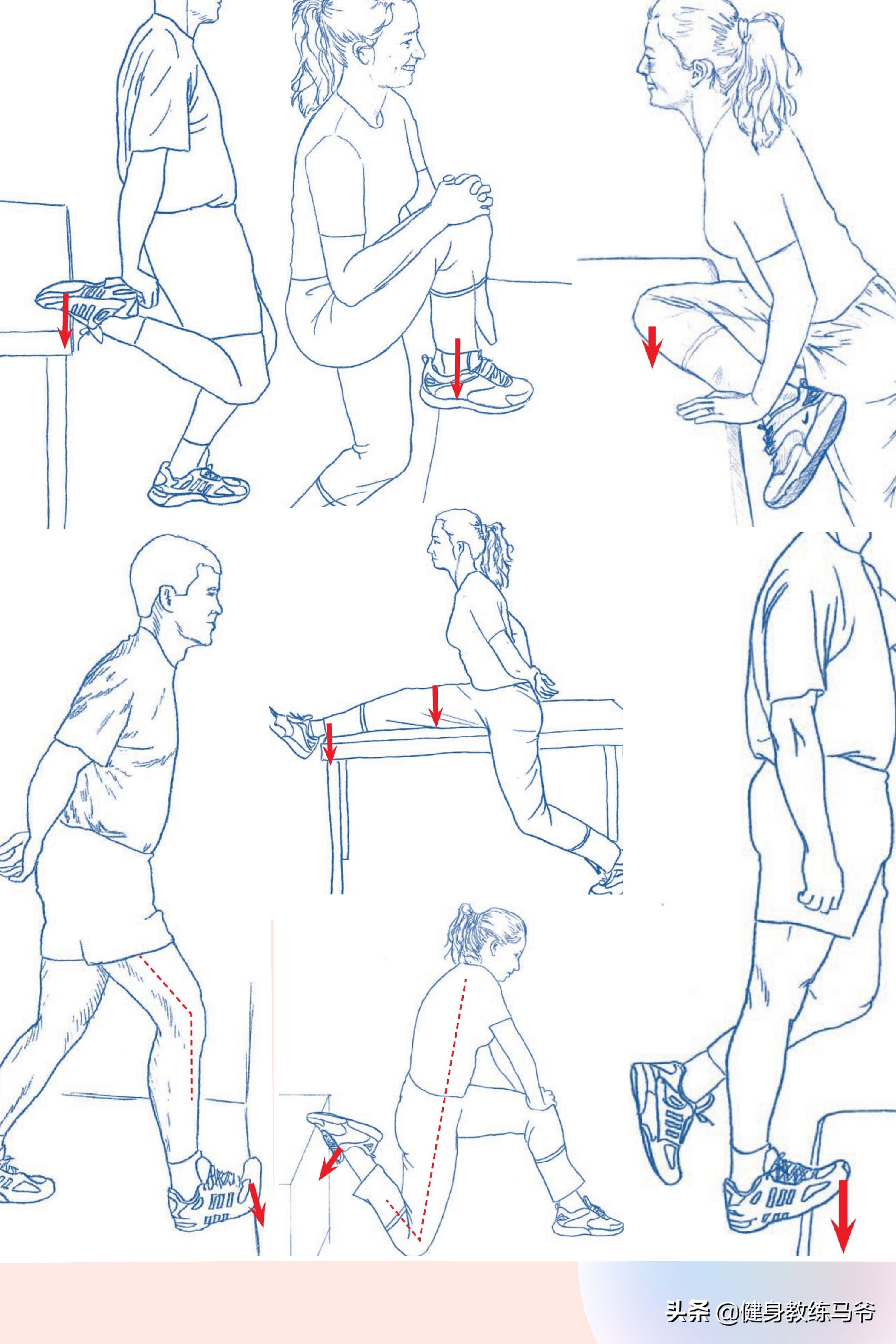 头条 @健身教练马爷