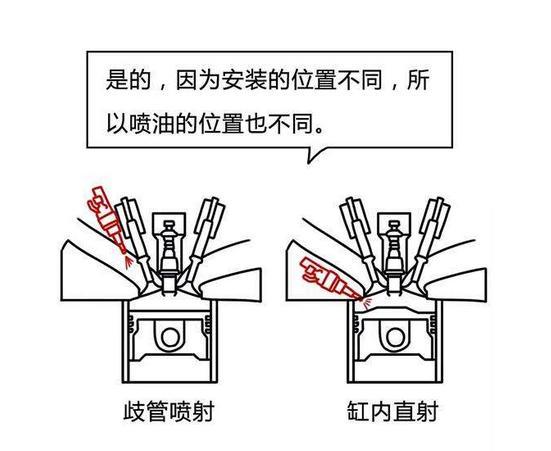 是的，因为安装的位置不同，所以喷油的位置也不同。

歧管喷射

缸内直射