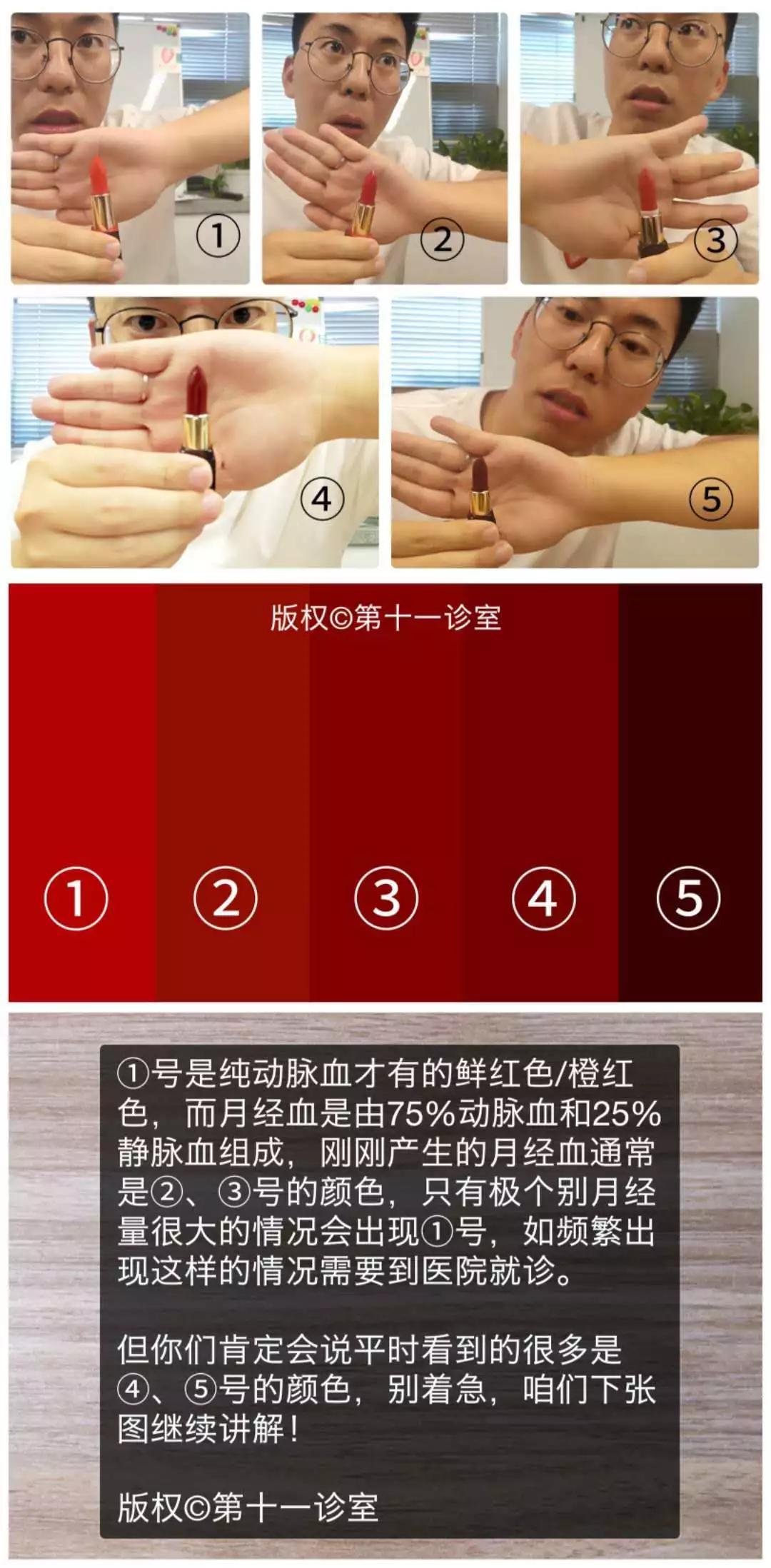 ①

②

③

④

⑤

版权©第十一诊室

①

②

③

④

⑤

①号是纯动脉血才有的鲜红色/橙红色，而月经血是由75%动脉血和25%静脉血组成，刚刚产生的月经血通常是②、③号的颜色，只有极个别月经量很大的情况会出现①号，如频繁出现这样的情况需要到医院就诊。

但你们肯定会说平时看到的很多是④、⑤号的颜色，别着急，咱们下张图继续讲解！

版权©第十一诊室