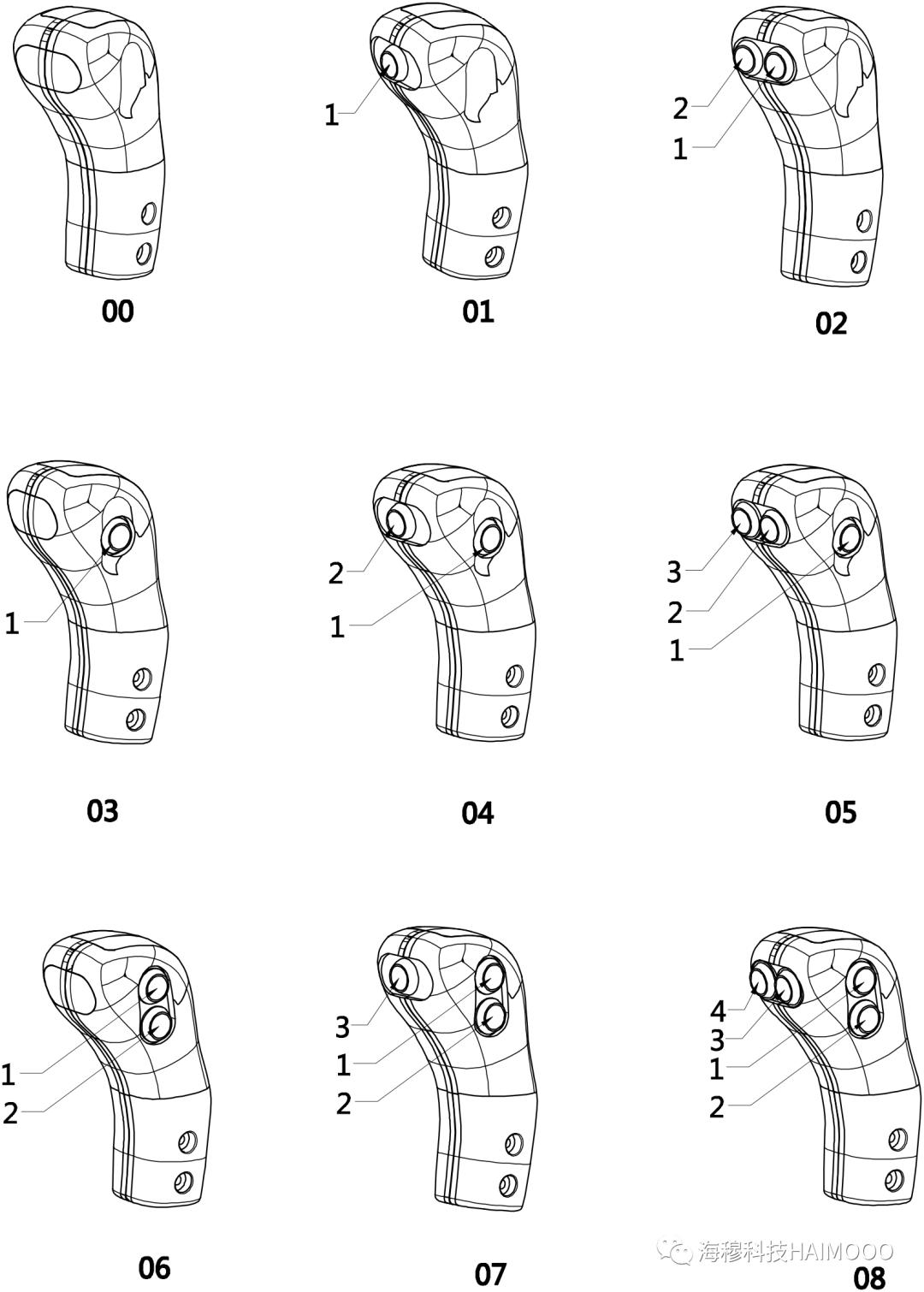 00

1

01

2
1

02

1

03

2
1

04

3
2
1

05

1
2

06

3
1
2

07

4
3
1
2

08

海穆科技HAIMOOO