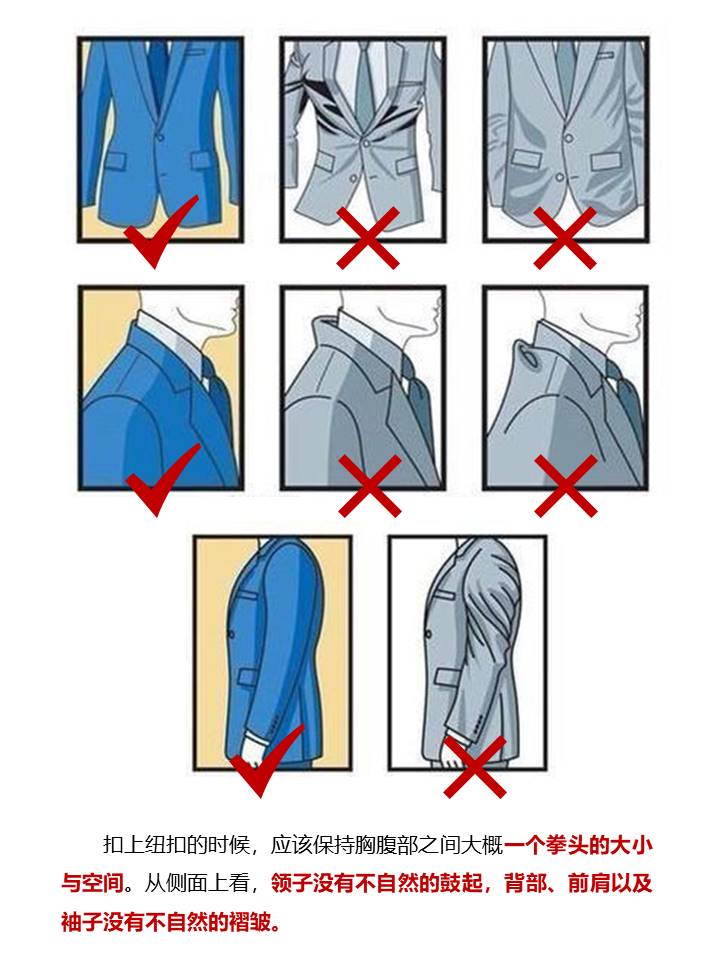 扣上纽扣的时候，应该保持胸腹部之间大概一个拳头的大小与空间。从侧面上看，领子没有不自然的鼓起，背部、前肩以及袖子没有不自然的褶皱。