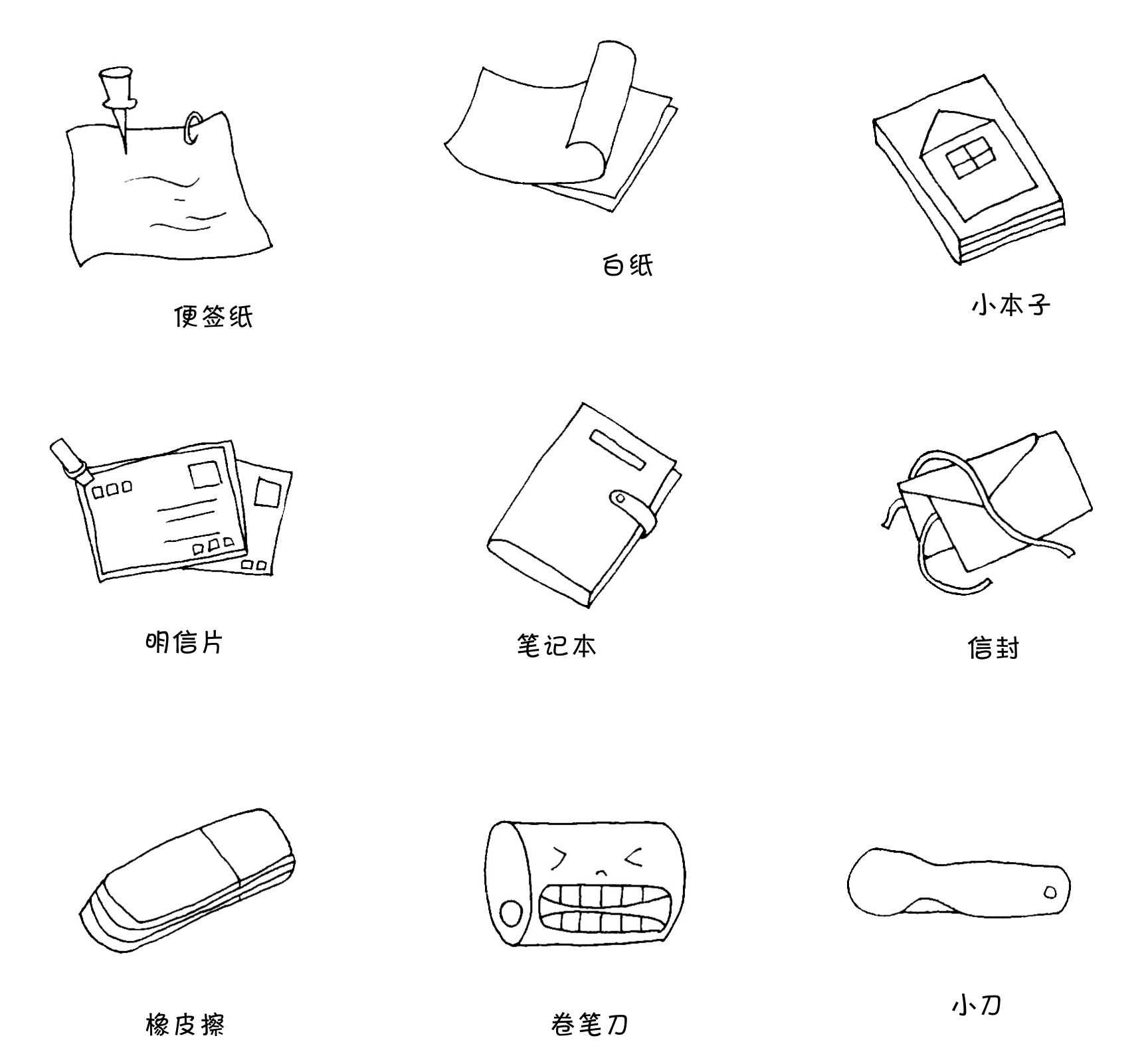 便签纸

白纸

小本子

明信片

笔记本

信封

橡皮擦

卷笔刀

小刀