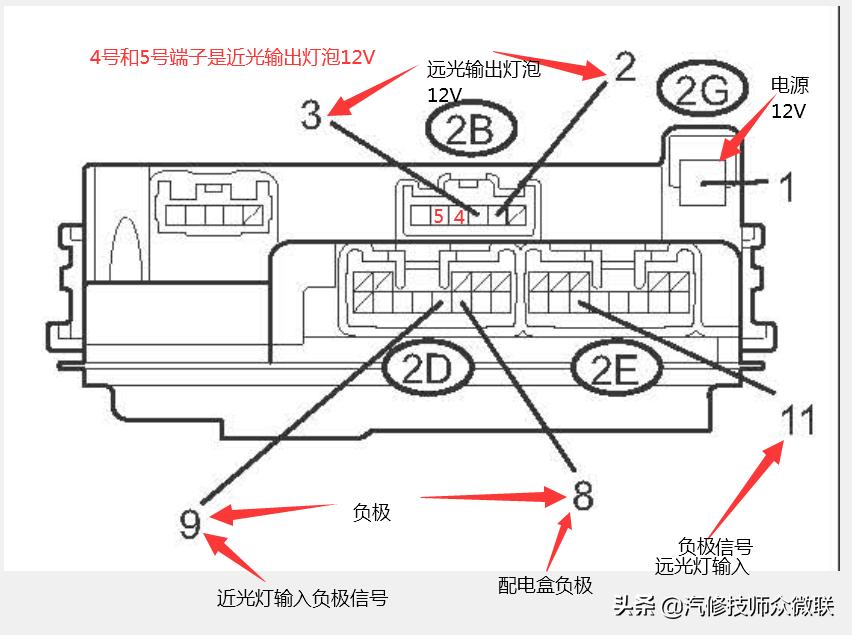 4号和5号端子是近光输出灯泡12V

远光输出灯泡 12V

3

2

2B

2G

电源 12V

1

5 4

2D

2E

11

9

负极

8

负极信号
远光灯输入

近光灯输入负极信号

配电盒负极

头条 @汽修技师众微联