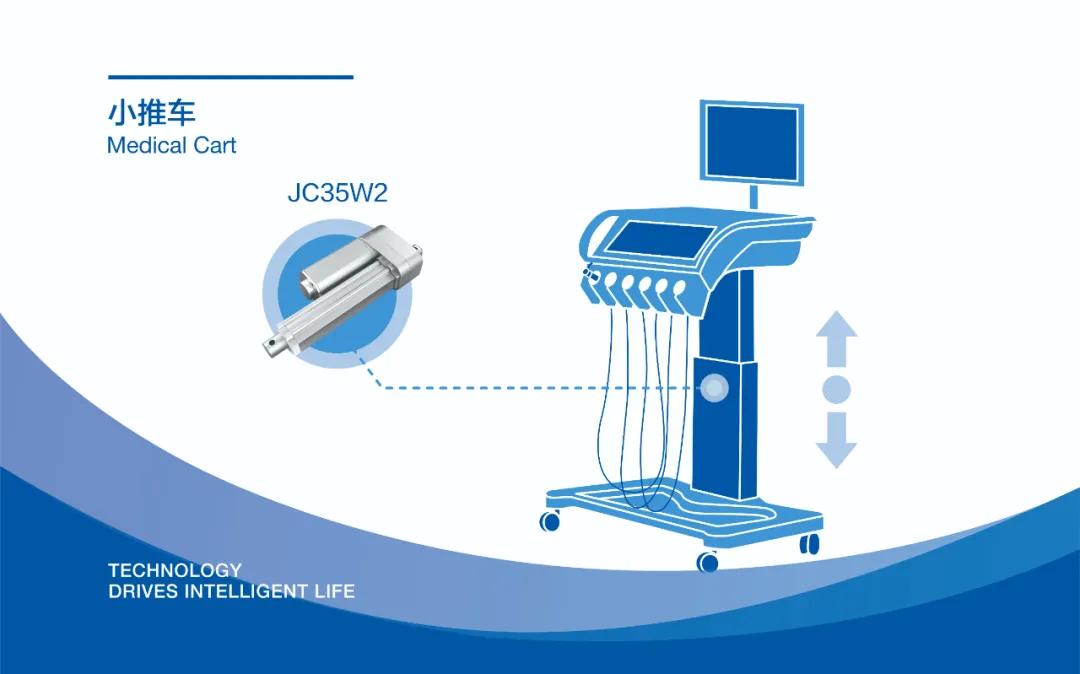 小推车
Medical Cart

JC35W2

TECHNOLOGY
DRIVES INTELLIGENT LIFE