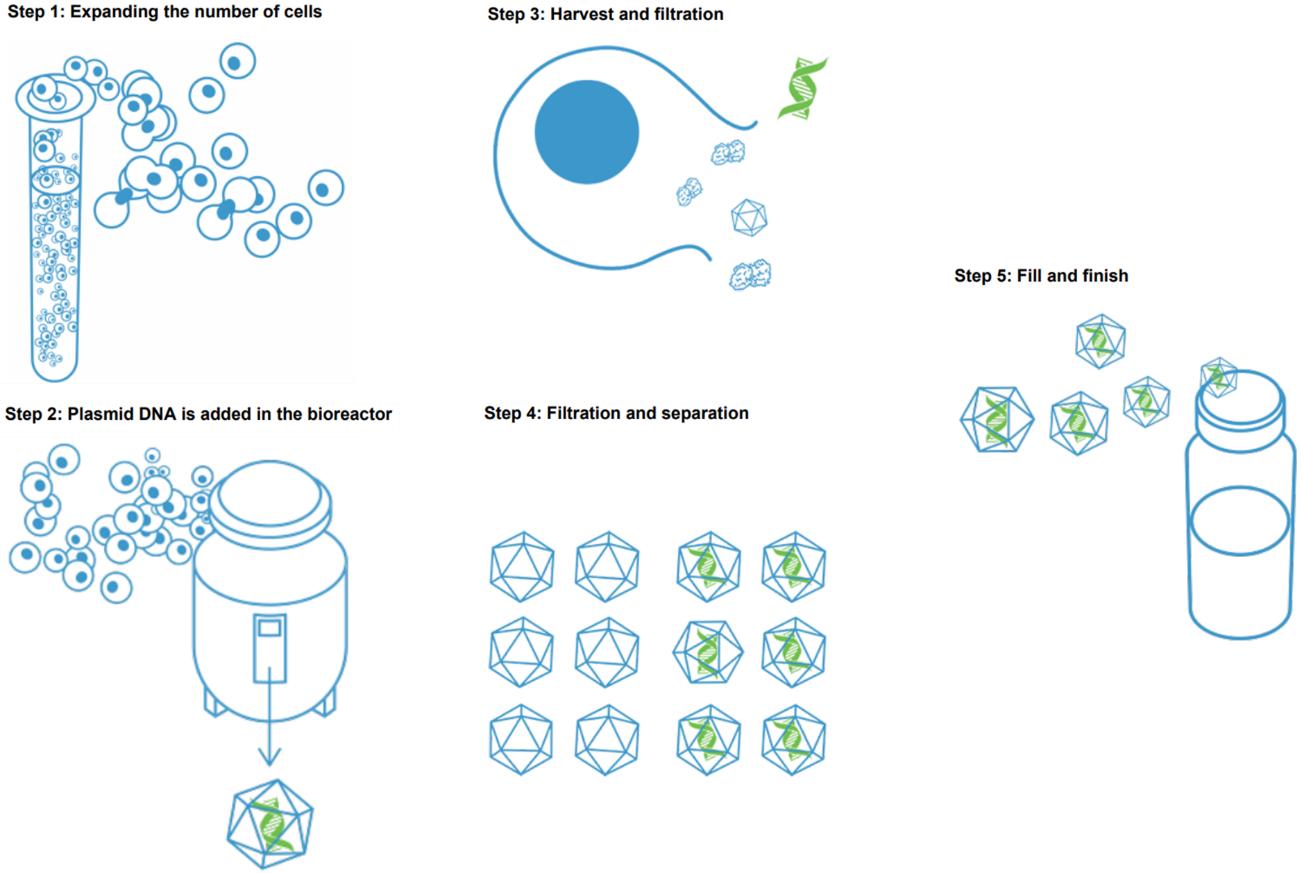 Step 1: Expanding the number of cells

Step 2: Plasmid DNA is added in the bioreactor

Step 3: Harvest and filtration

Step 4: Filtration and separation

Step 5: Fill and finish