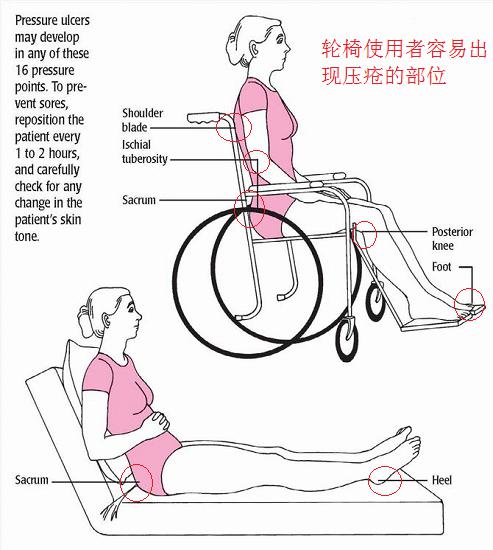 Pressure ulcers may develop in any of these 16 pressure points. To prevent sores, reposition the patient every 1 to 2 hours, and carefully check for any change in the patient's skin tone.

轮椅使用者容易出现压疮的部位

Shoulder blade

Ischial tuberosity

Sacrum

Posterior knee

Foot

Sacrum

Heel