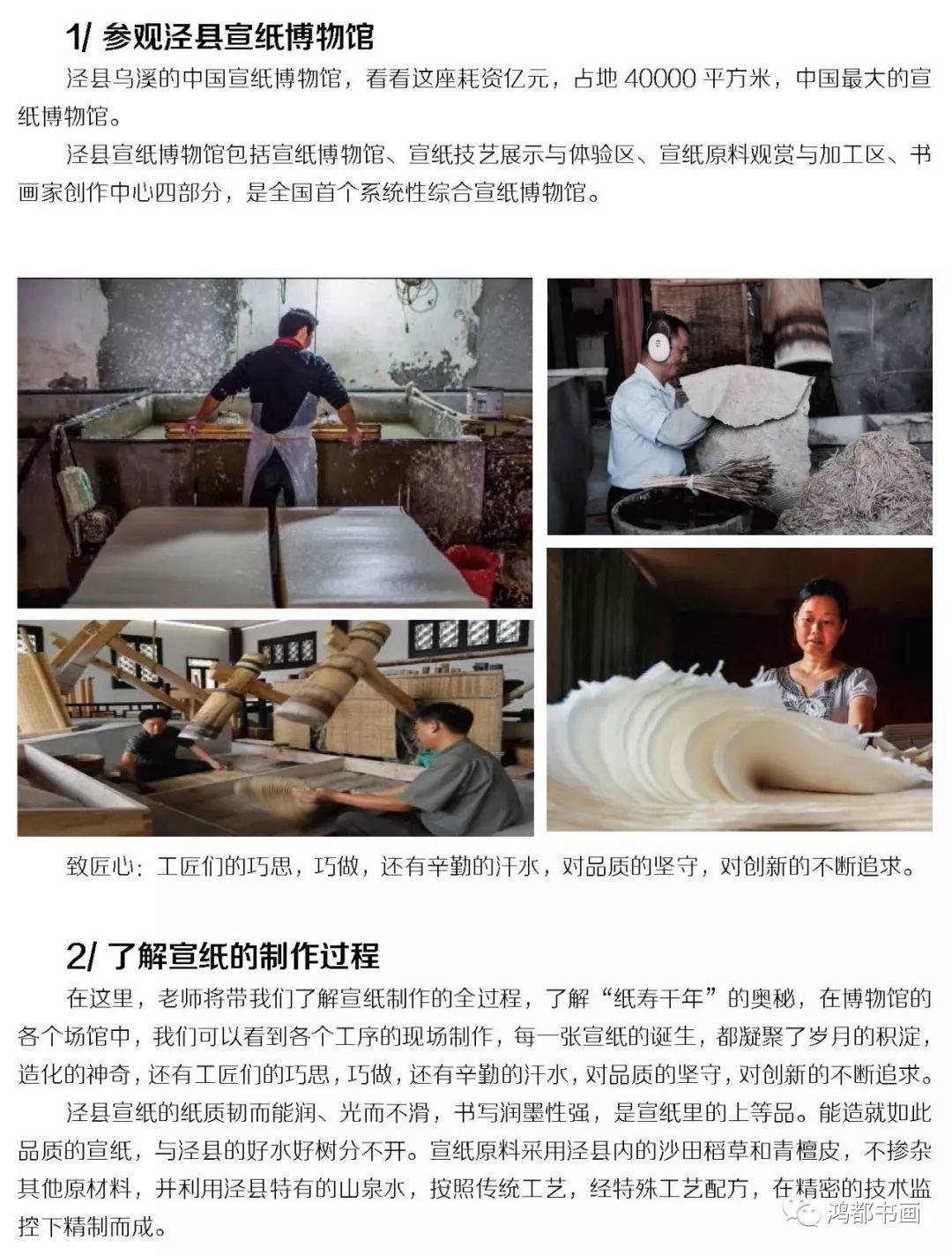 1/ 参观泾县宣纸博物馆

泾县乌溪的中国宣纸博物馆，看看这座耗资亿元，占地 40000 平方米，中国最大的宣纸博物馆。

泾县宣纸博物馆包括宣纸博物馆、宣纸技艺展示与体验区、宣纸原料观赏与加工区、书画家创作中心四部分，是全国首个系统性综合宣纸博物馆。

致匠心：工匠们的巧思，巧做，还有辛勤的汗水，对品质的坚守，对创新的不断追求。

2/ 了解宣纸的制作过程

在这里，老师将带我们了解宣纸制作的全过程，了解“纸寿千年”的奥秘，在博物馆的各个场馆中，我们可以看到各个工序的现场制作，每一张宣纸的诞生，都凝聚了岁月的积淀，造化的神奇，还有工匠们的巧思，巧做，还有辛勤的汗水，对品质的坚守，对创新的不断追求。

泾县宣纸的纸质韧而能润、光而不滑，书写润墨性强，是宣纸里的上等品。能造就如此品质的宣纸，与泾县的好水好树分不开。宣纸原料采用泾县内的沙田稻草和青檀皮，不掺杂其他原材料，并利用泾县特有的山泉水，按照传统工艺，经特殊工艺配方，在精密的技术监控下精制而成。

鸿都书画