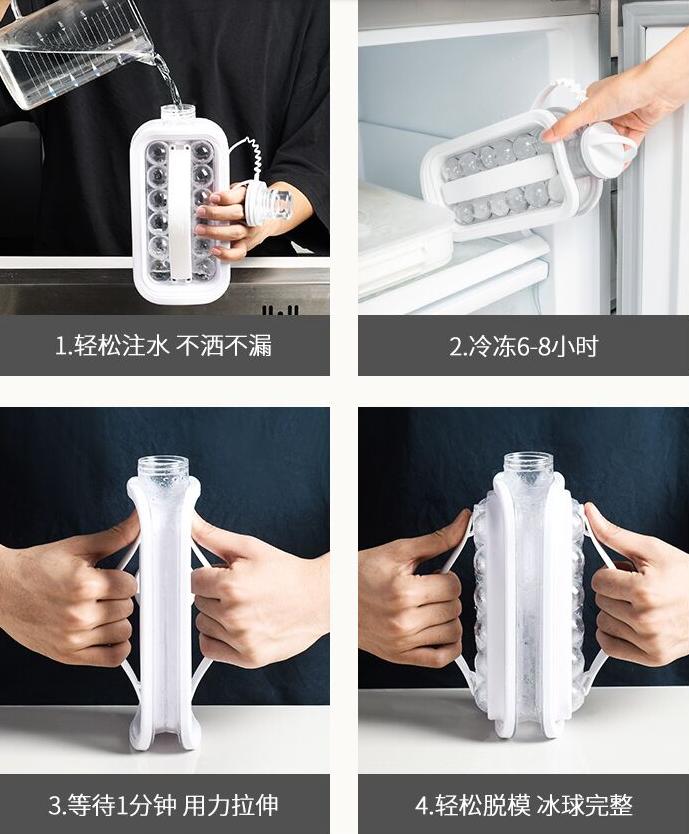 1.轻松注水 不洒不漏

2.冷冻6-8小时

3.等待1分钟 用力拉伸

4.轻松脱模 冰球完整