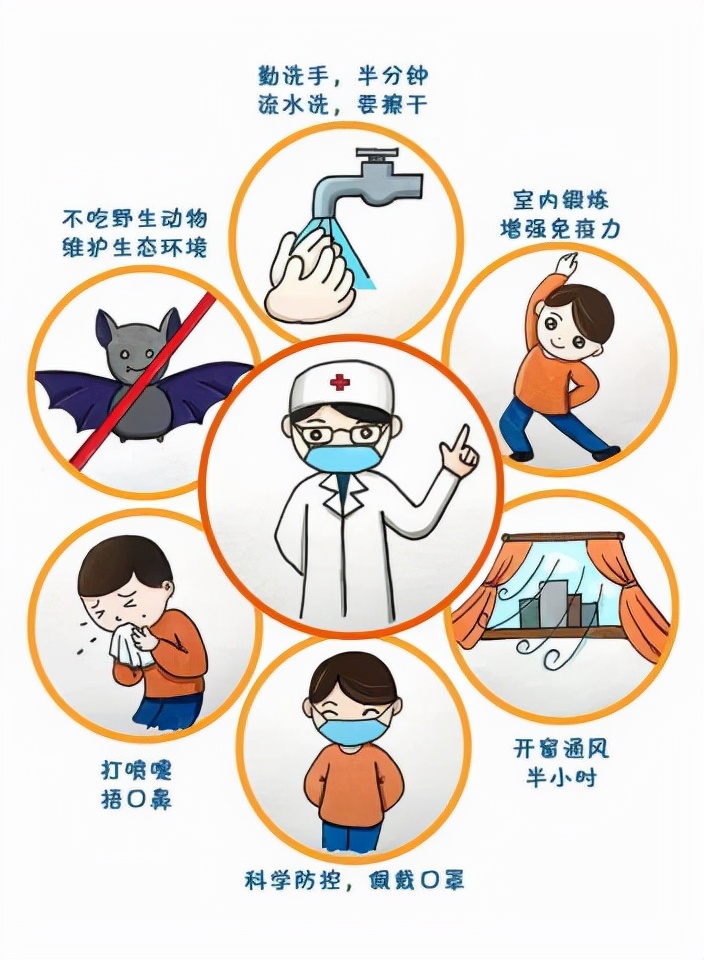 勤洗手，半分钟
流水洗，要擦干

不吃野生动物
维护生态环境

室内锻炼
增强免疫力

打喷嚏
捂口鼻

开窗通风
半小时

科学防控，佩戴口罩