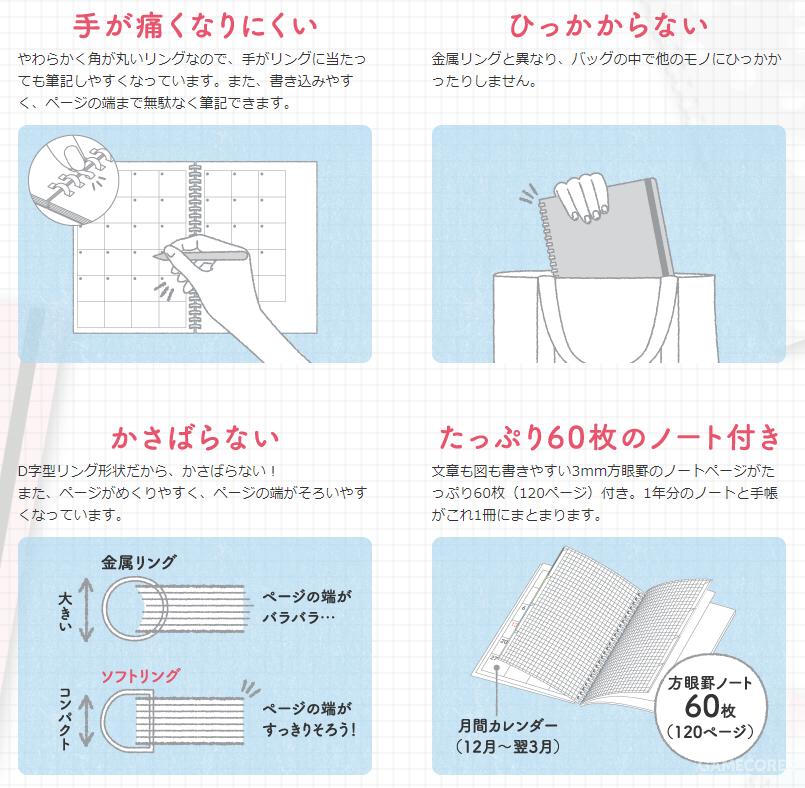 手が痛くなりにくい

やわらかく角が丸いリングなので、手がリングに当たっても筆記しやすくなっています。また、書き込みやすく、ページの端まで無駄なく筆記できます。

ひっかからない

金属リングと異なり、バッグの中で他のモノにひっかかったりしません。

かさばらない

D字型リング形状だから、かさばらない！
また、ページがめくりやすく、ページの端がそろいやすくなっています。

金属リング

大きい

ページの端がバラバラ…

ソフトリング

コンパクト

ページの端がすっきりそろう！

たっぷり60枚のノート付き

文章も図も書きやすい3mm方眼罫のノートページがたっぷり60枚（120ページ）付き。1年分のノートと手帳がこれ1冊にまとまります。

月間カレンダー
（12月～翌3月）

方眼罫ノート
60枚
（120ページ）

GAMECORE