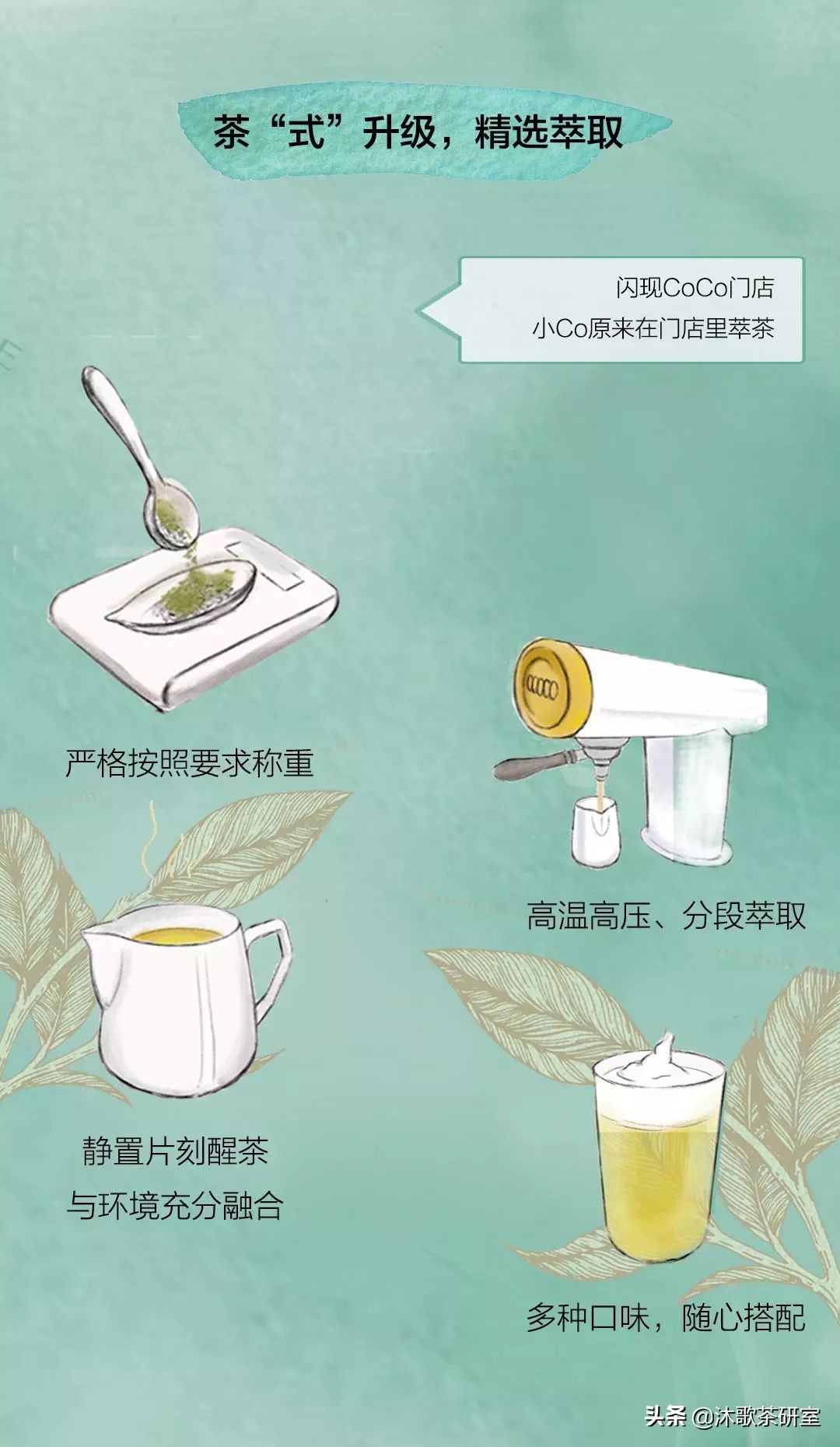 茶“式”升级，精选萃取

闪现CoCo门店
小Co原来在门店里萃茶

严格按照要求称重

高温高压、分段萃取

静置片刻醒茶
与环境充分融合

多种口味，随心搭配

头条 @沐歌茶研室