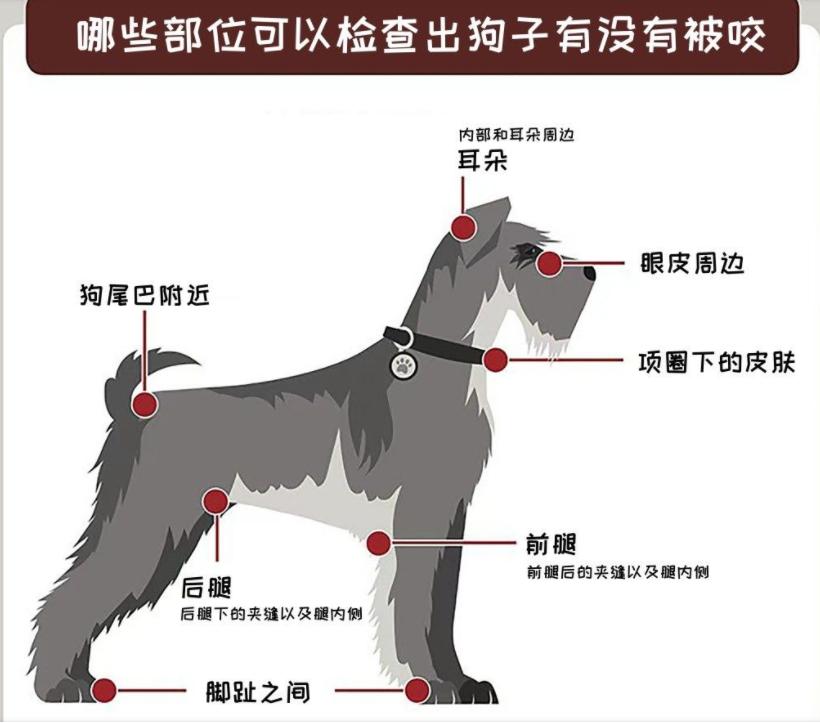 哪些部位可以检查出狗子有没有被咬

内部和耳朵周边
耳朵

眼皮周边

狗尾巴附近

项圈下的皮肤

前腿
前腿后的夹缝以及腿内侧

后腿
后腿下的夹缝以及腿内侧

脚趾之间