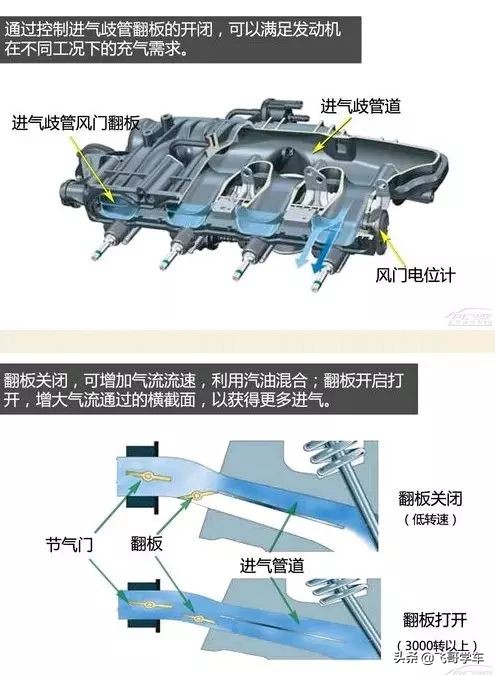 通过控制进气歧管翻板的开闭，可以满足发动机在不同工况下的充气需求。

进气歧管风门翻板

进气歧管道

风门电位计

翻板关闭，可增加气流流速，利用汽油混合；翻板开启打开，增大气流通过的横截面，以获得更多进气。

节气门

翻板

进气管道

翻板关闭
（低转速）

翻板打开
（3000转以上）

头条 @飞哥学车