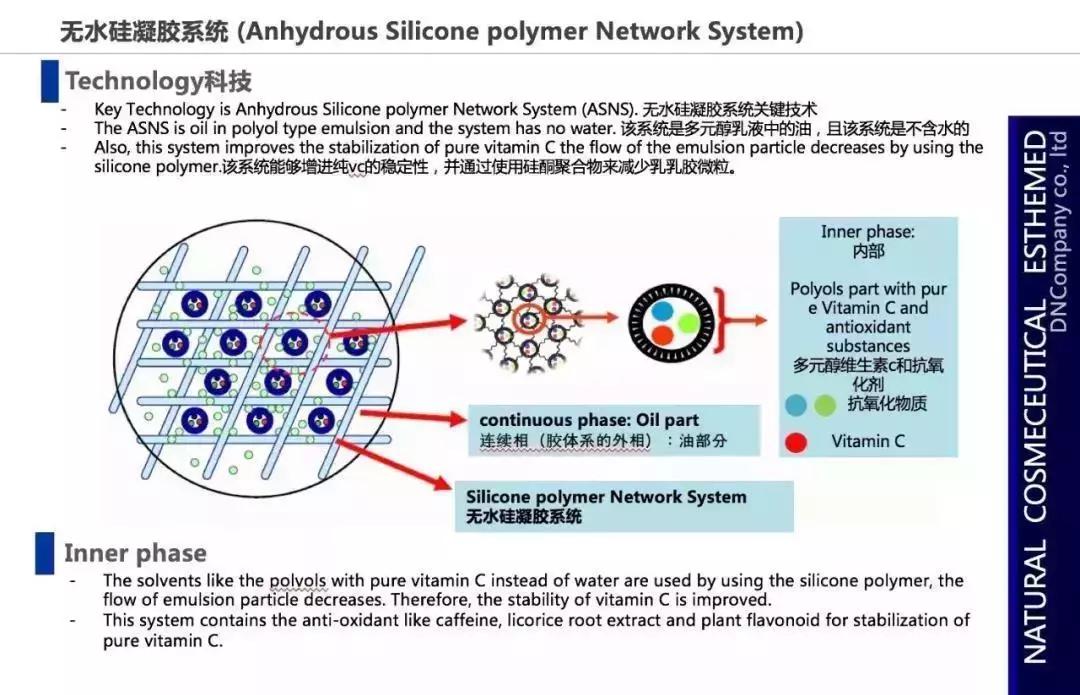 无水硅凝胶系统 (Anhydrous Silicone polymer Network System)

Technology科技

- Key Technology is Anhydrous Silicone polymer Network System (ASNS). 无水硅凝胶系统关键技术
- The ASNS is oil in polyol type emulsion and the system has no water. 该系统是多元醇乳液中的油，且该系统是不含水的
- Also, this system improves the stabilization of pure vitamin C the flow of the emulsion particle decreases by using the silicone polymer.该系统能够增进纯vc的稳定性，并通过使用硅酮聚合物来减少乳乳胶微粒。

Inner phase:
内部

Polyols part with pure Vitamin C and antioxidant substances
多元醇维生素c和抗氧化剂

抗氧化物质

Vitamin C

continuous phase: Oil part
连续相（胶体系的外相）：油部分

Silicone polymer Network System
无水硅凝胶系统

Inner phase

- The solvents like the polyols with pure vitamin C instead of water are used by using the silicone polymer, the flow of emulsion particle decreases. Therefore, the stability of vitamin C is improved.
- This system contains the anti-oxidant like caffeine, licorice root extract and plant flavonoid for stabilization of pure vitamin C.

NATURAL COSMECEUTICAL ESTHEMED
DNCompany co., ltd