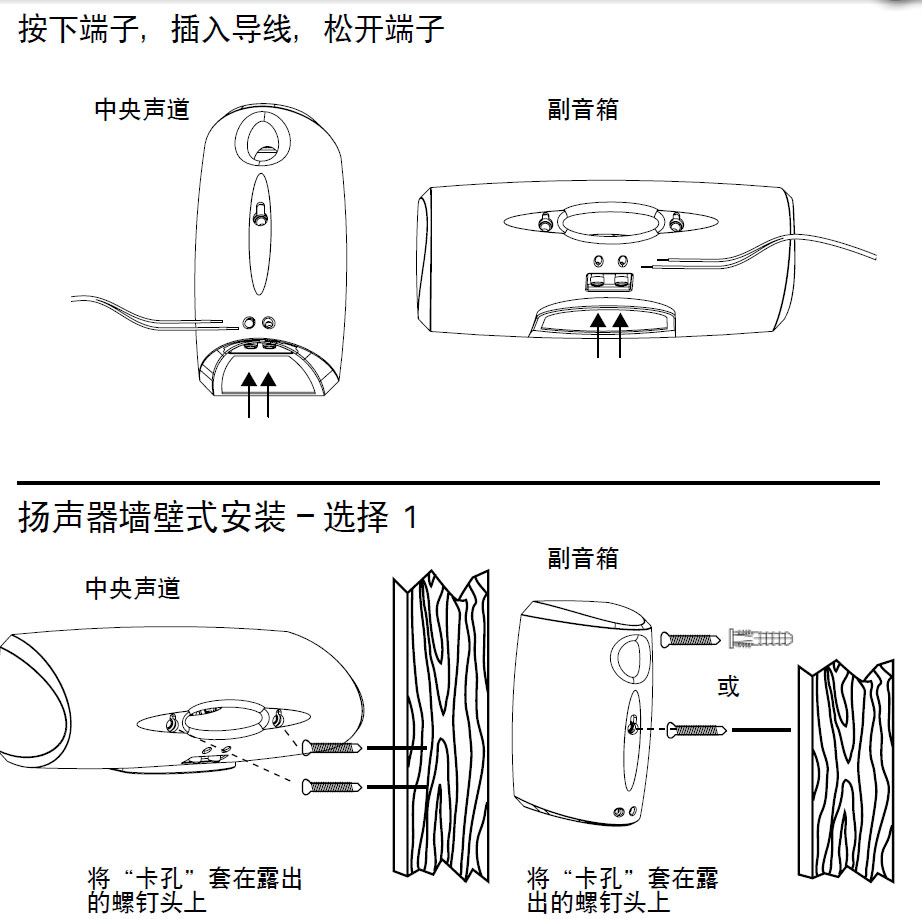 按下端子，插入导线，松开端子

中央声道

副音箱

扬声器墙壁式安装 – 选择 1

中央声道

副音箱

或

将“卡孔”套在露出的螺钉头上

将“卡孔”套在露出的螺钉头上