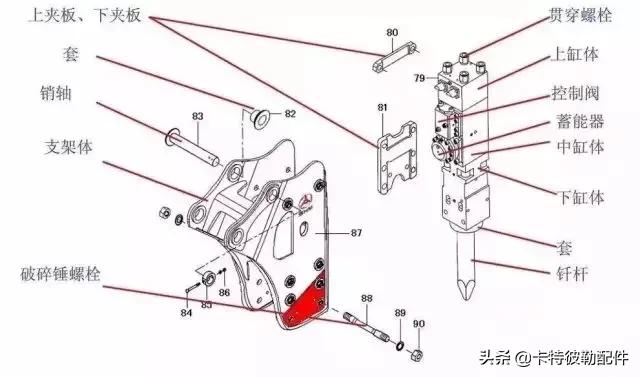 上夹板、下夹板
套
销轴
支架体
破碎锤螺栓
80
79
81
82
83
87
84
85
86
88
89
90
贯穿螺栓
上缸体
控制阀
蓄能器
中缸体
下缸体
套
钎杆
头条 @卡特彼勒配件