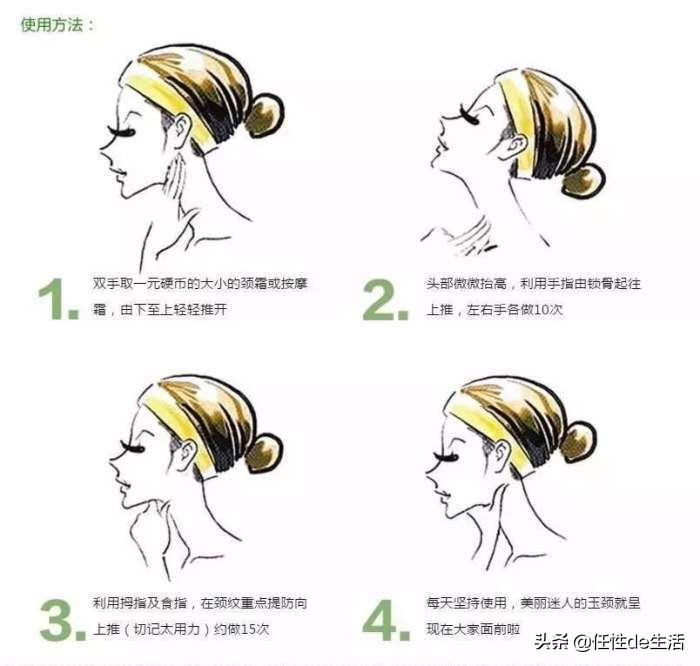 使用方法：

1. 双手取一元硬币的大小的颈霜或按摩霜，由下至上轻轻推开

2. 头部微微抬高，利用手指由锁骨起往上推，左右手各做10次

3. 利用拇指及食指，在颈纹重点提防向上推（切记太用力）约做15次

4. 每天坚持使用，美丽迷人的玉颈就呈现在大家面前啦

头条 @任性de生活