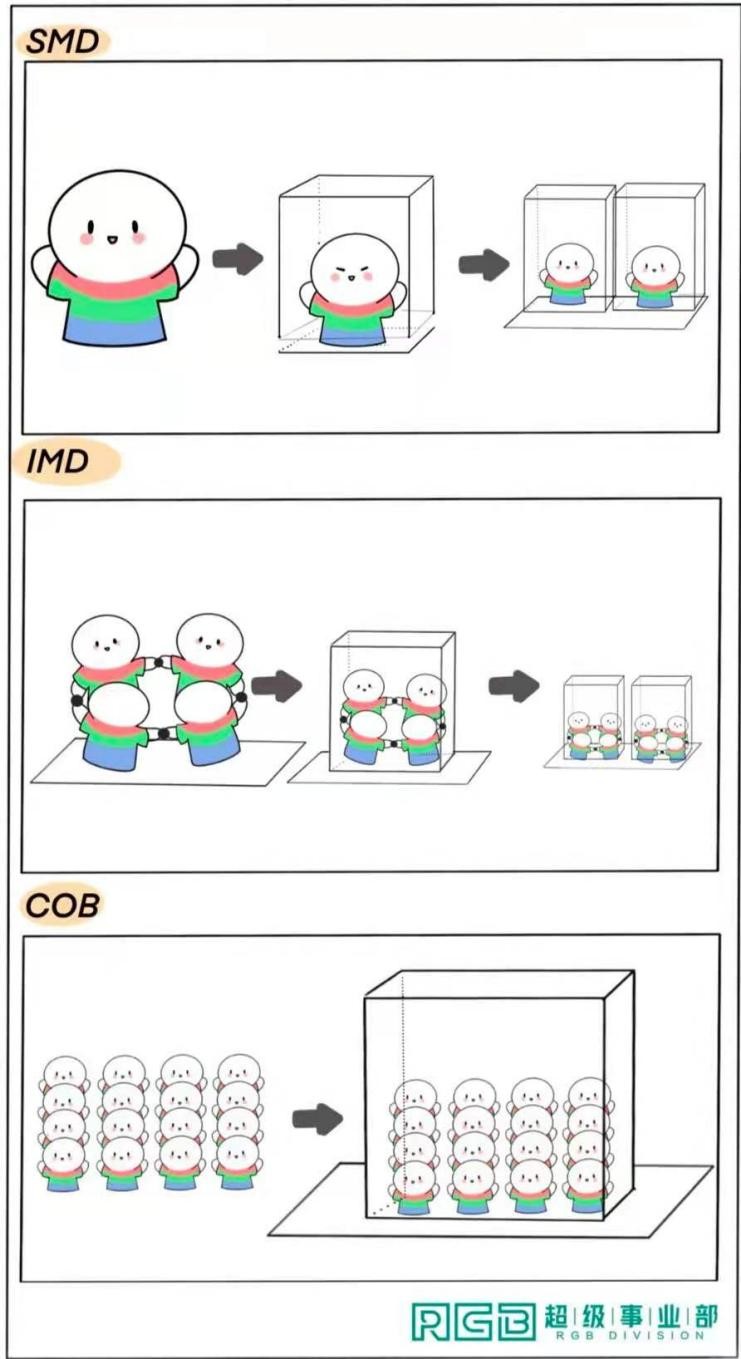 SMD

IMD

COB

RGB 超级事业部
RGB DIVISION