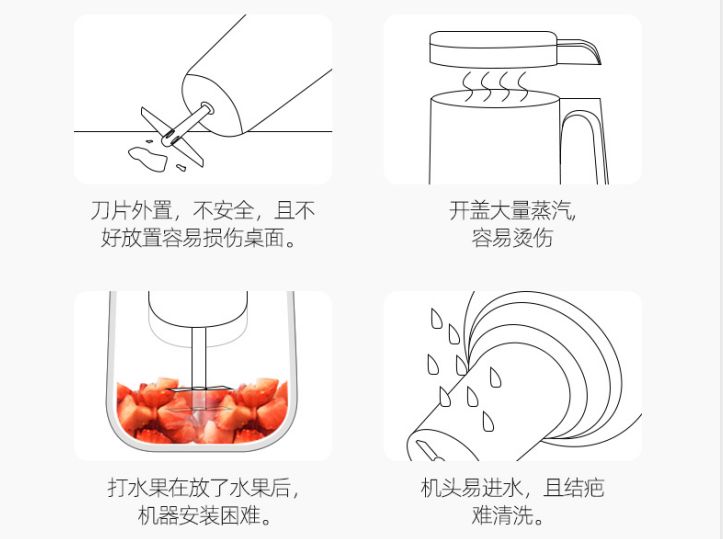 刀片外置，不安全，且不好放置容易损伤桌面。

开盖大量蒸汽，容易烫伤

打水果在放了水果后，机器安装困难。

机头易进水，且结疤难清洗。