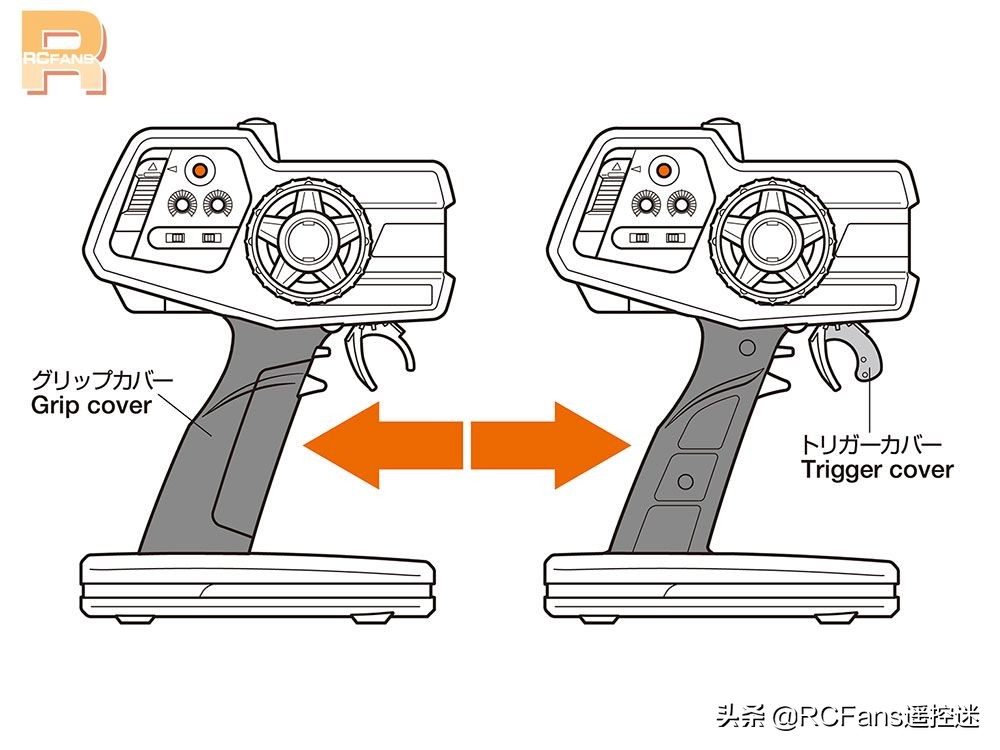 RCFANS

グリップカバー
Grip cover

トリガーカバー
Trigger cover

头条 @RCFans遥控迷