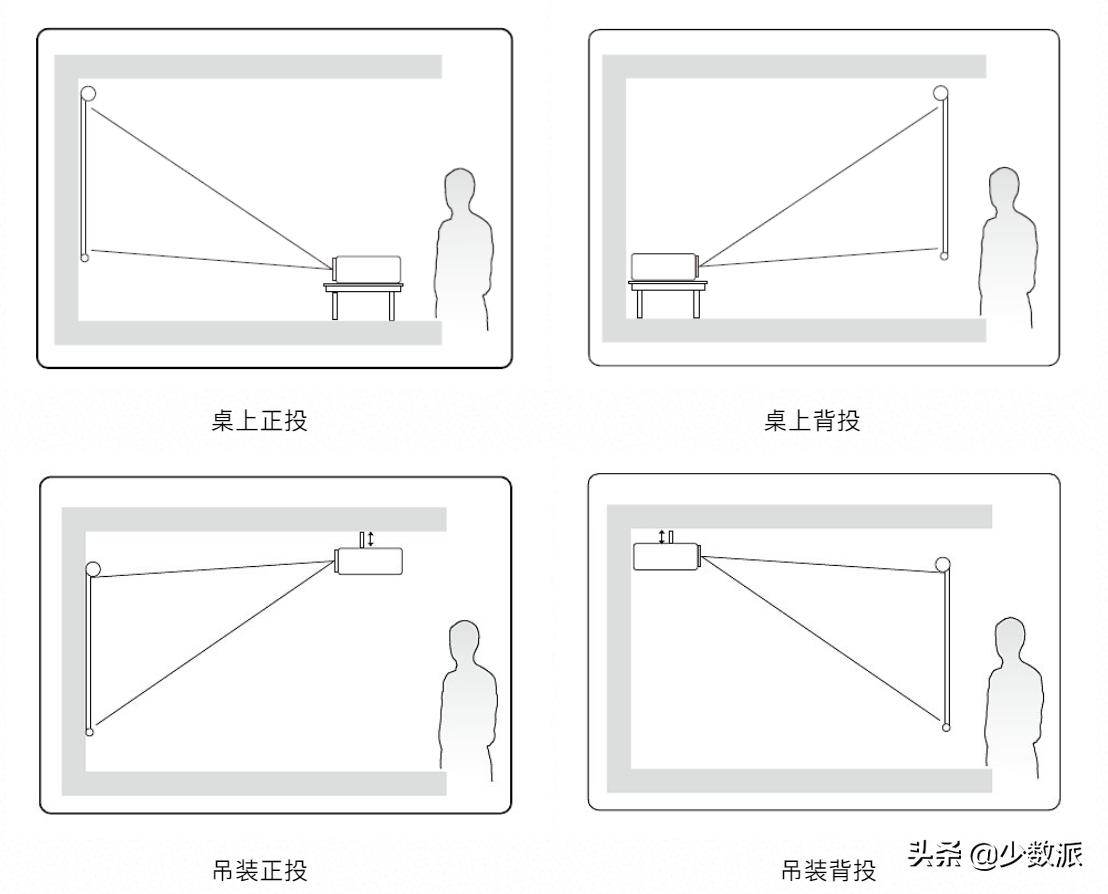 桌上正投

桌上背投

吊装正投

吊装背投

头条 @少数派