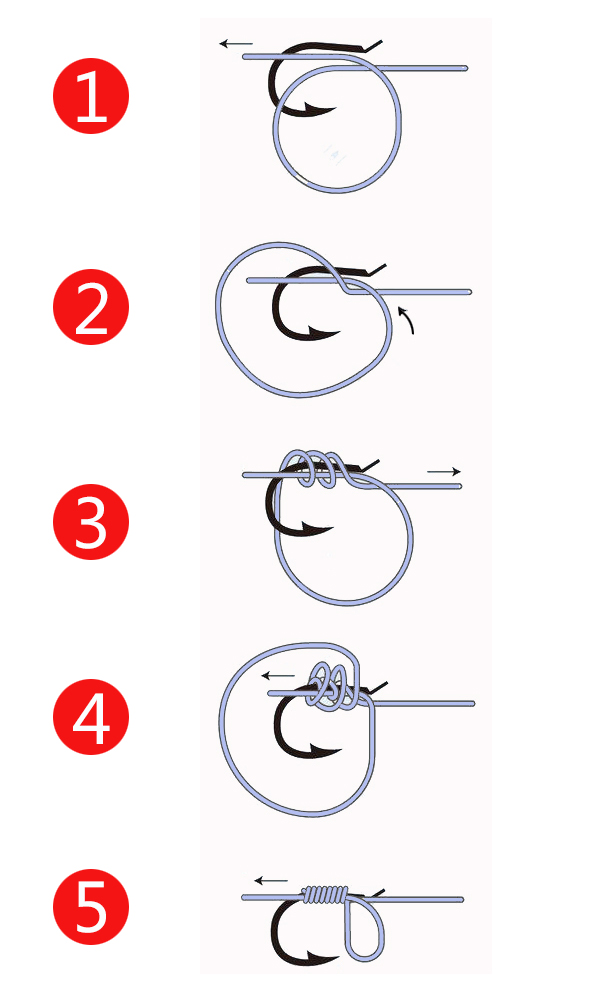 1
2
3
4
5